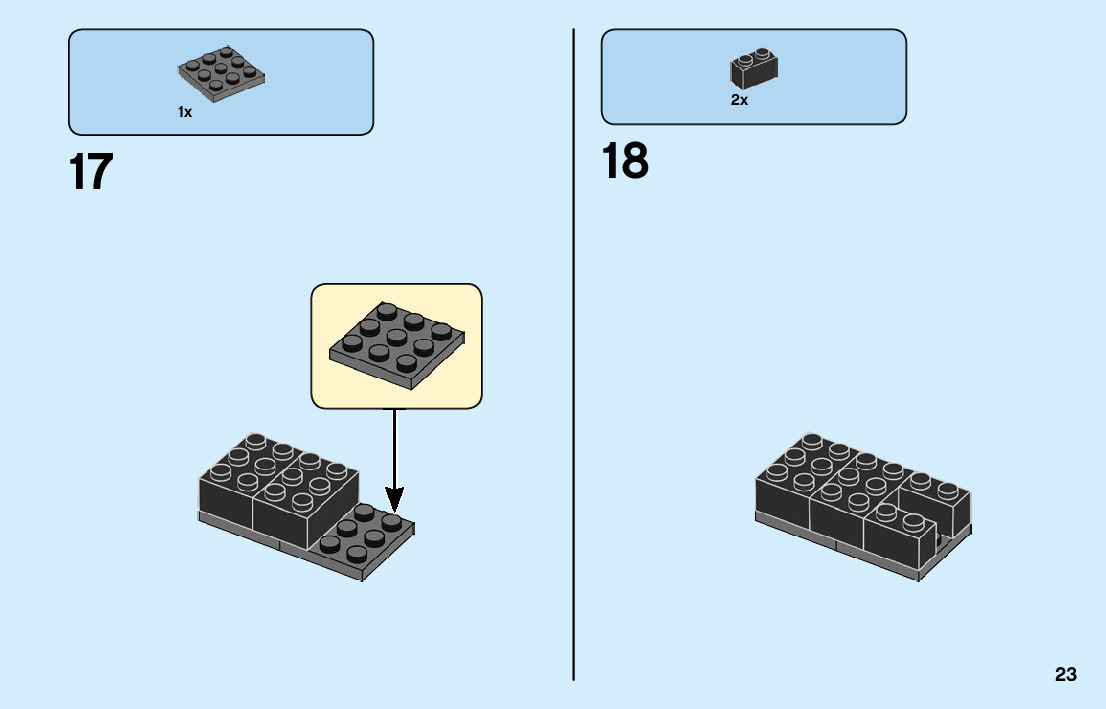 1x

17

2x

18

23