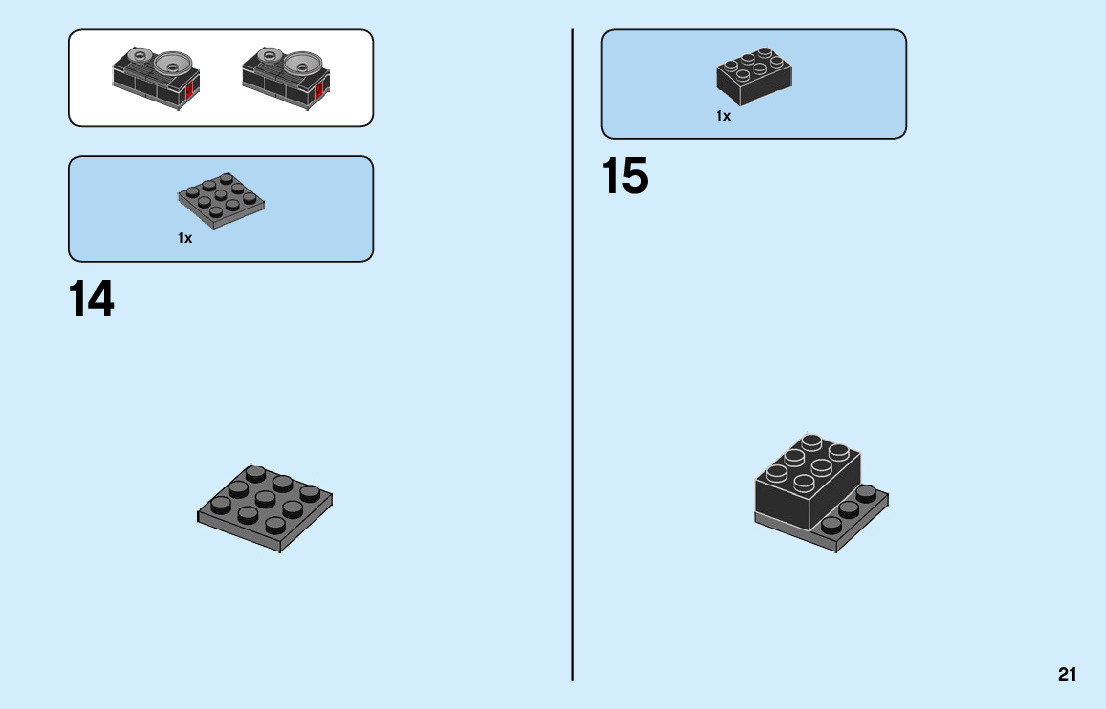 1x

14

1x

15

21