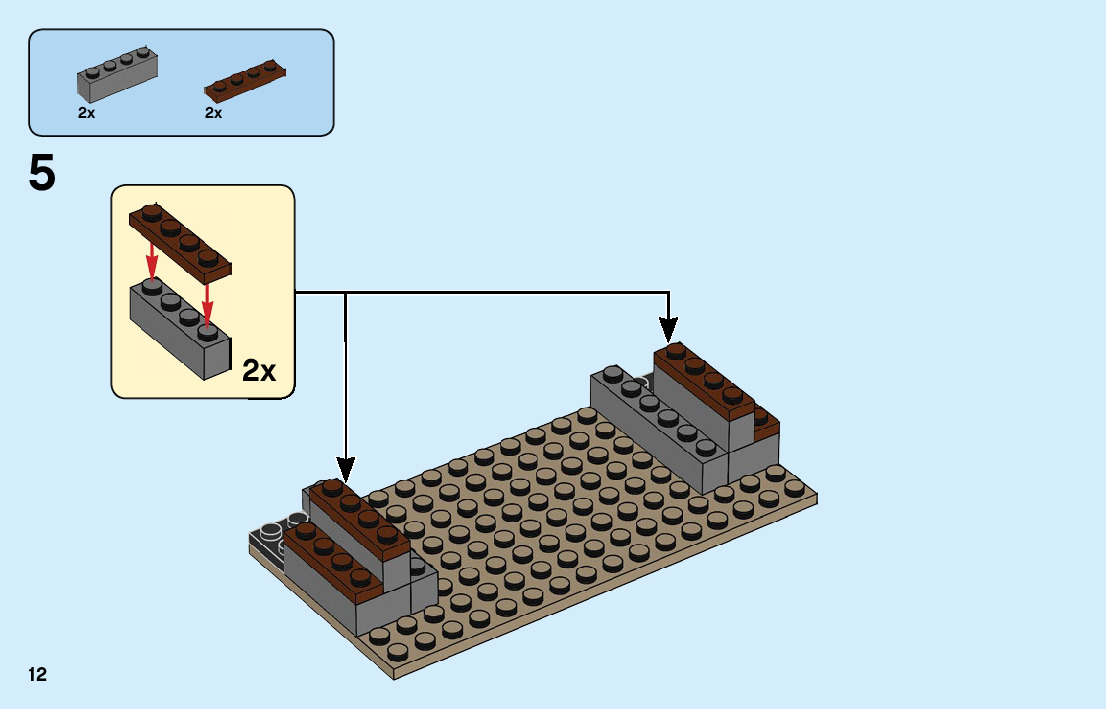 2x
2x

5

2x

12