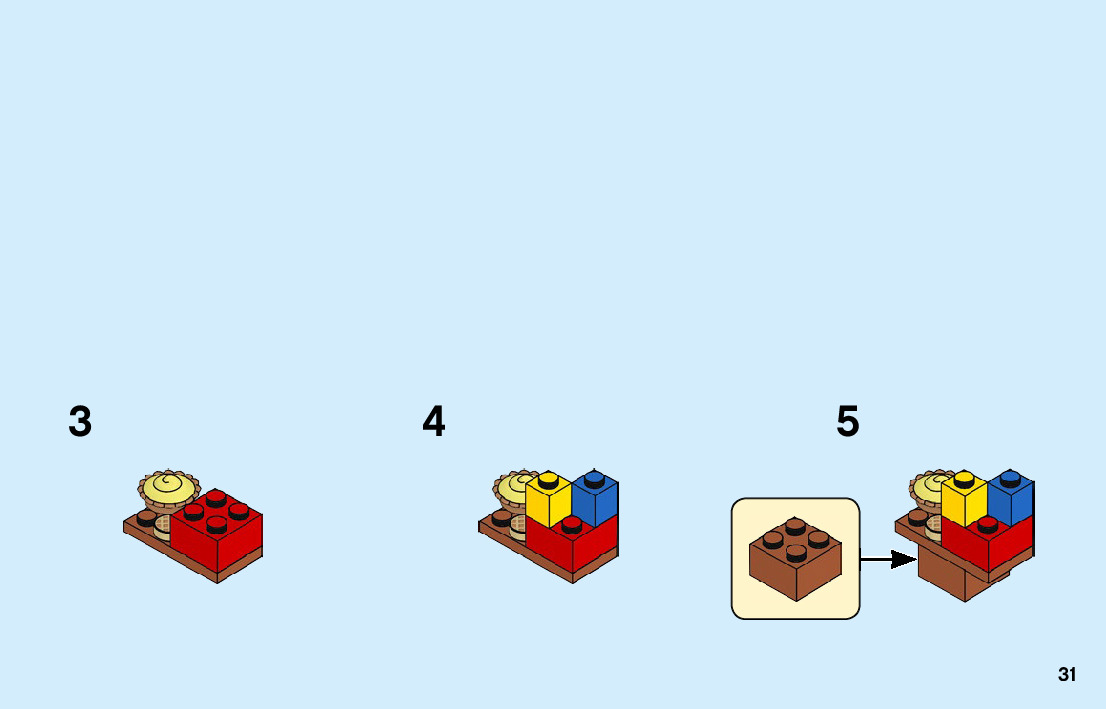 3

4

5

31