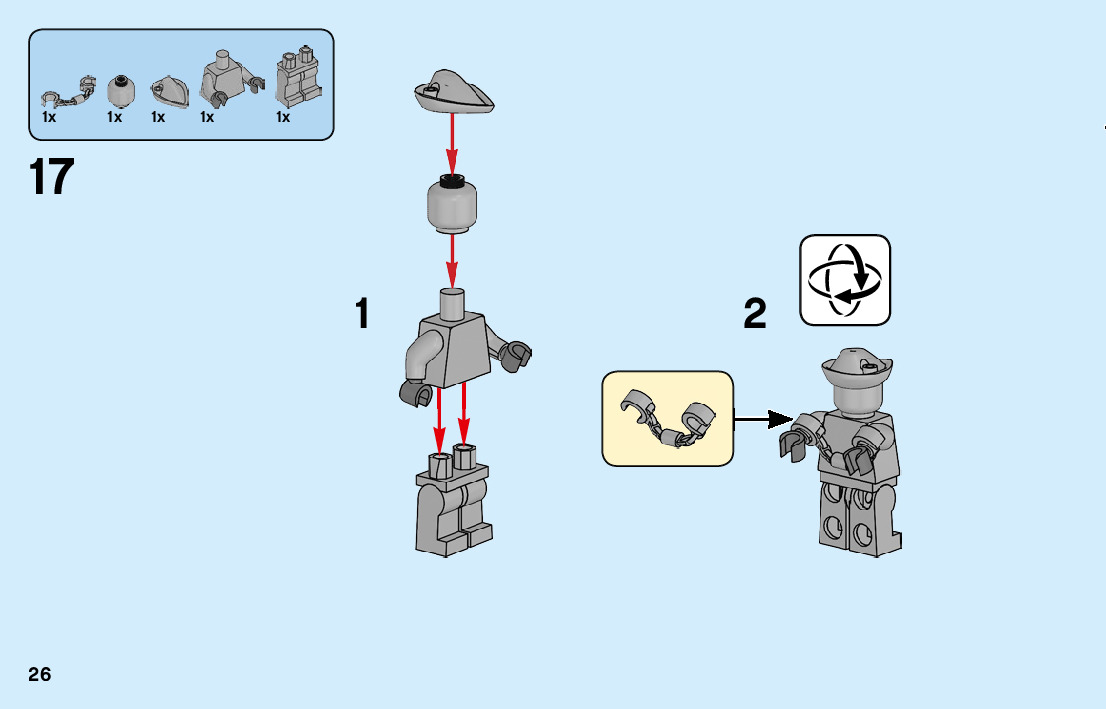 1x 1x 1x 1x 1x

17

1

2

26