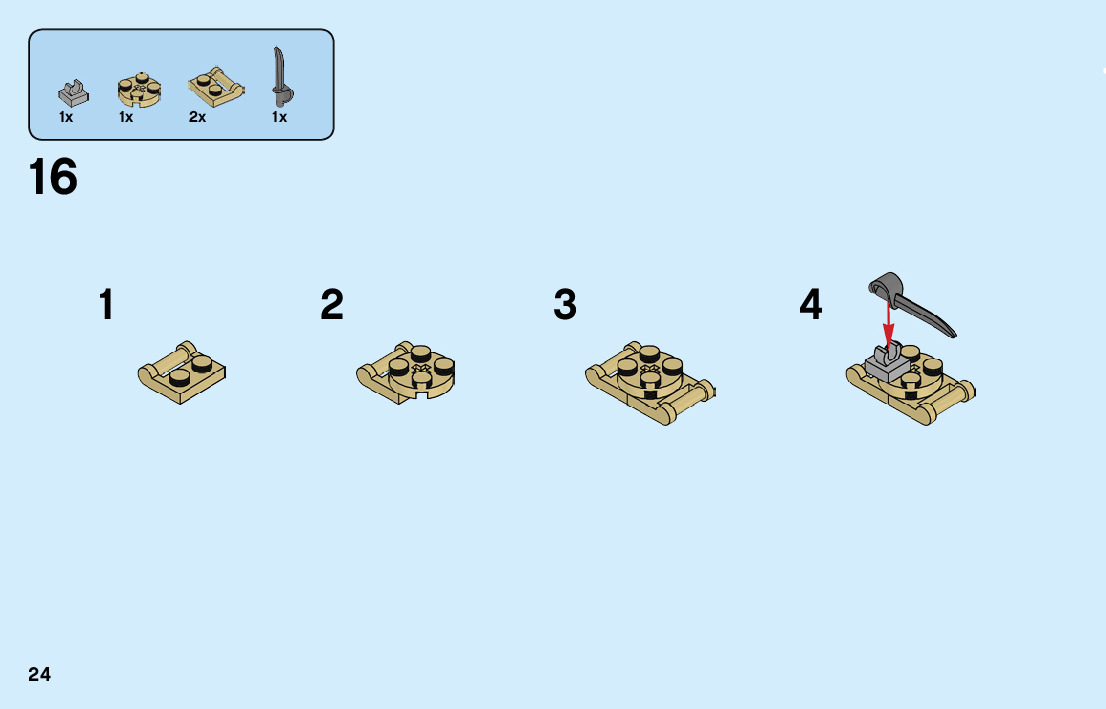 1x 1x 2x 1x

16

1

2

3

4

24