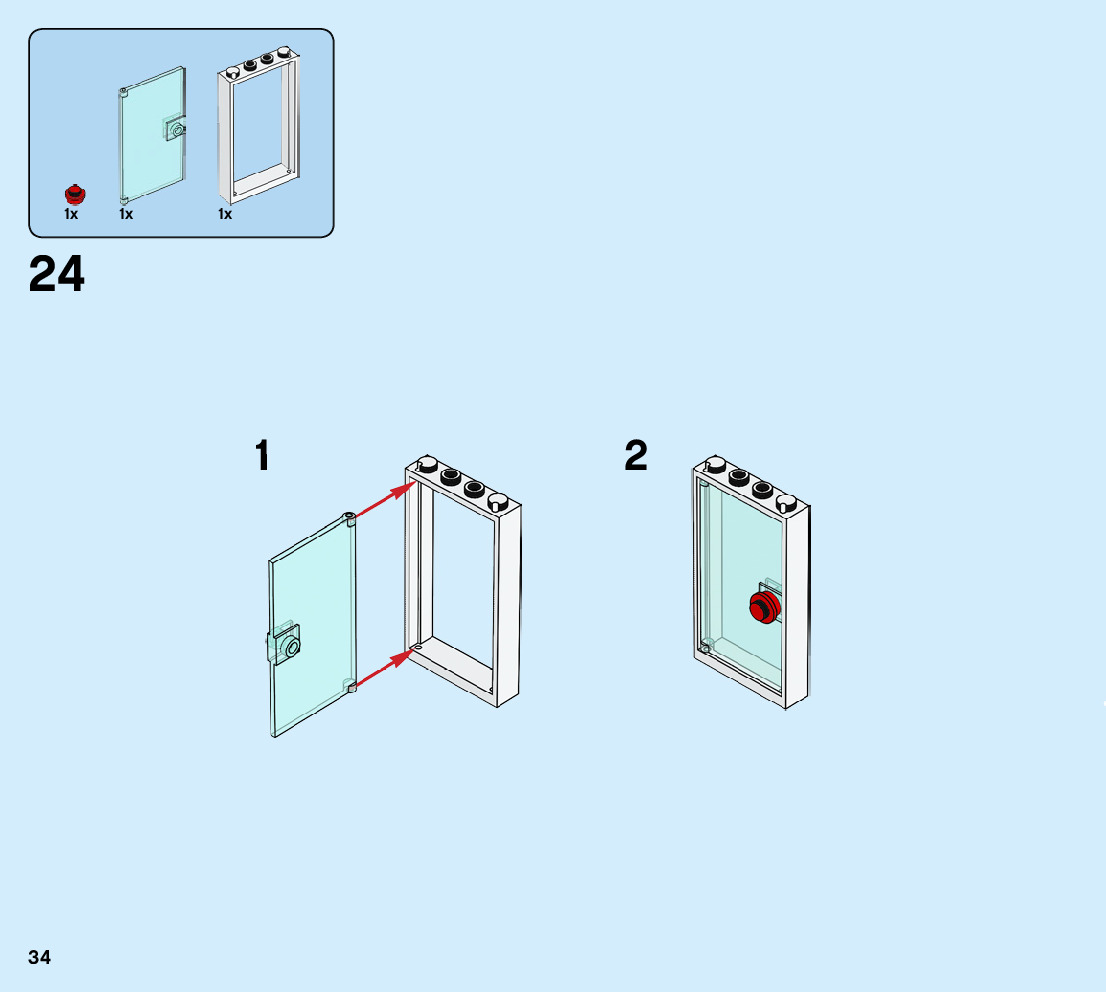 1x 1x 1x

24

1

2

34