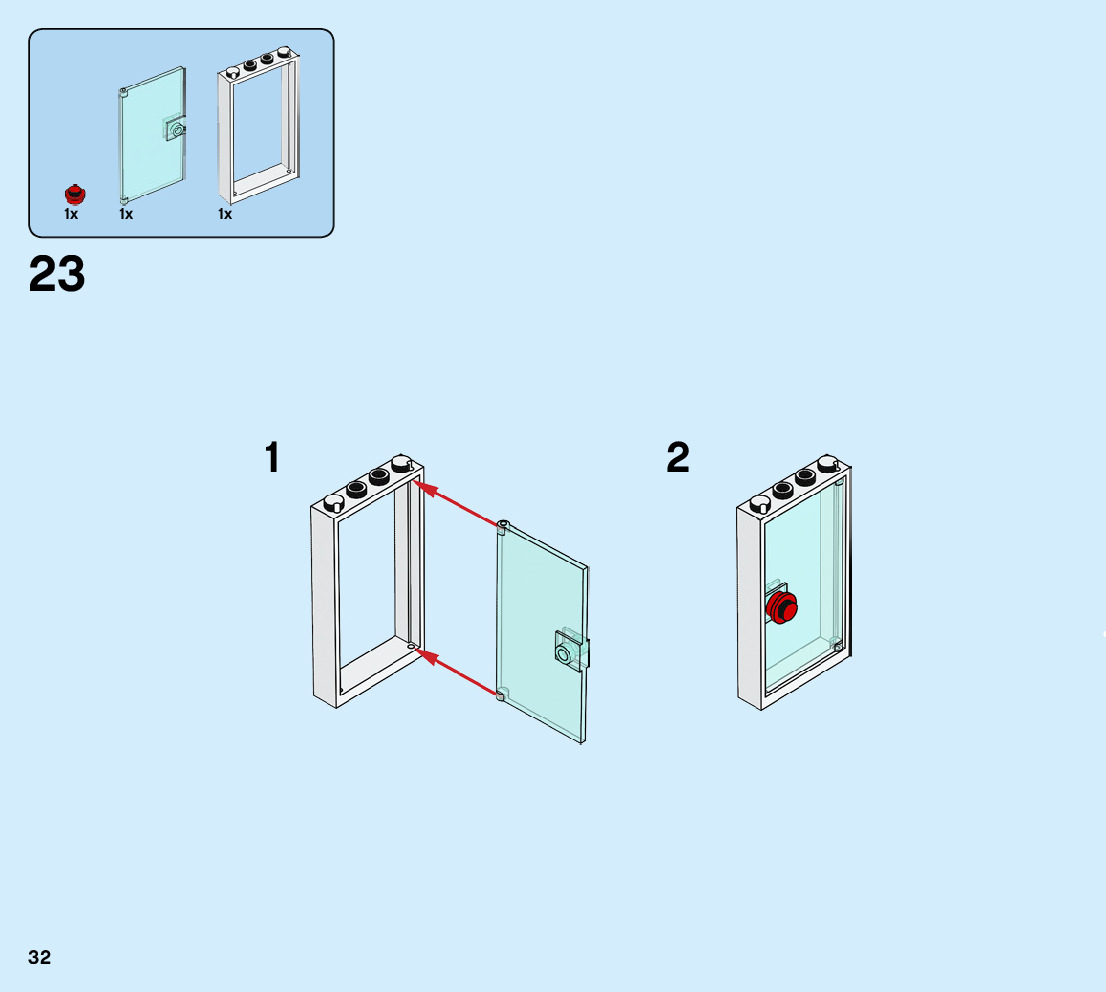 1x 1x 1x

23

1

2

32