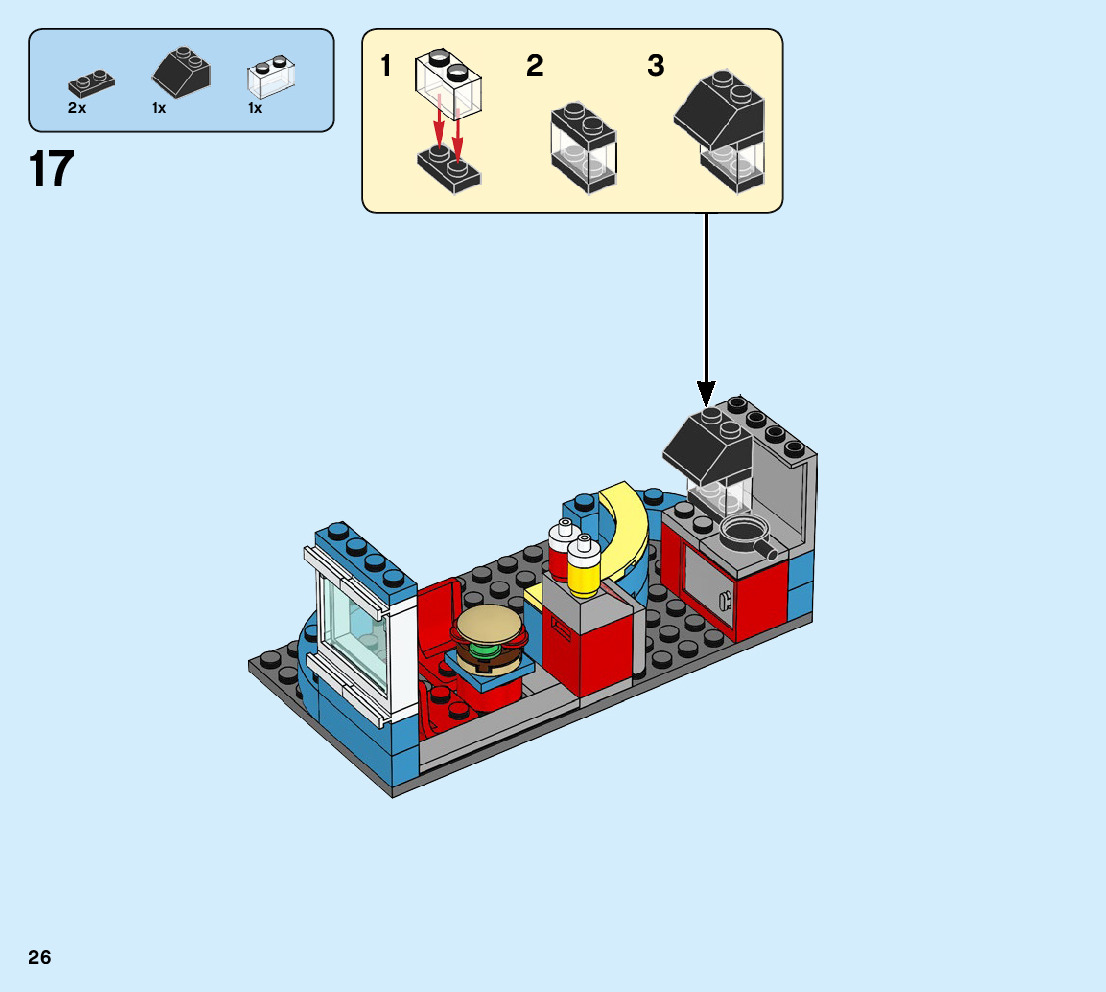 2x 1x 1x

17

1 2 3

26