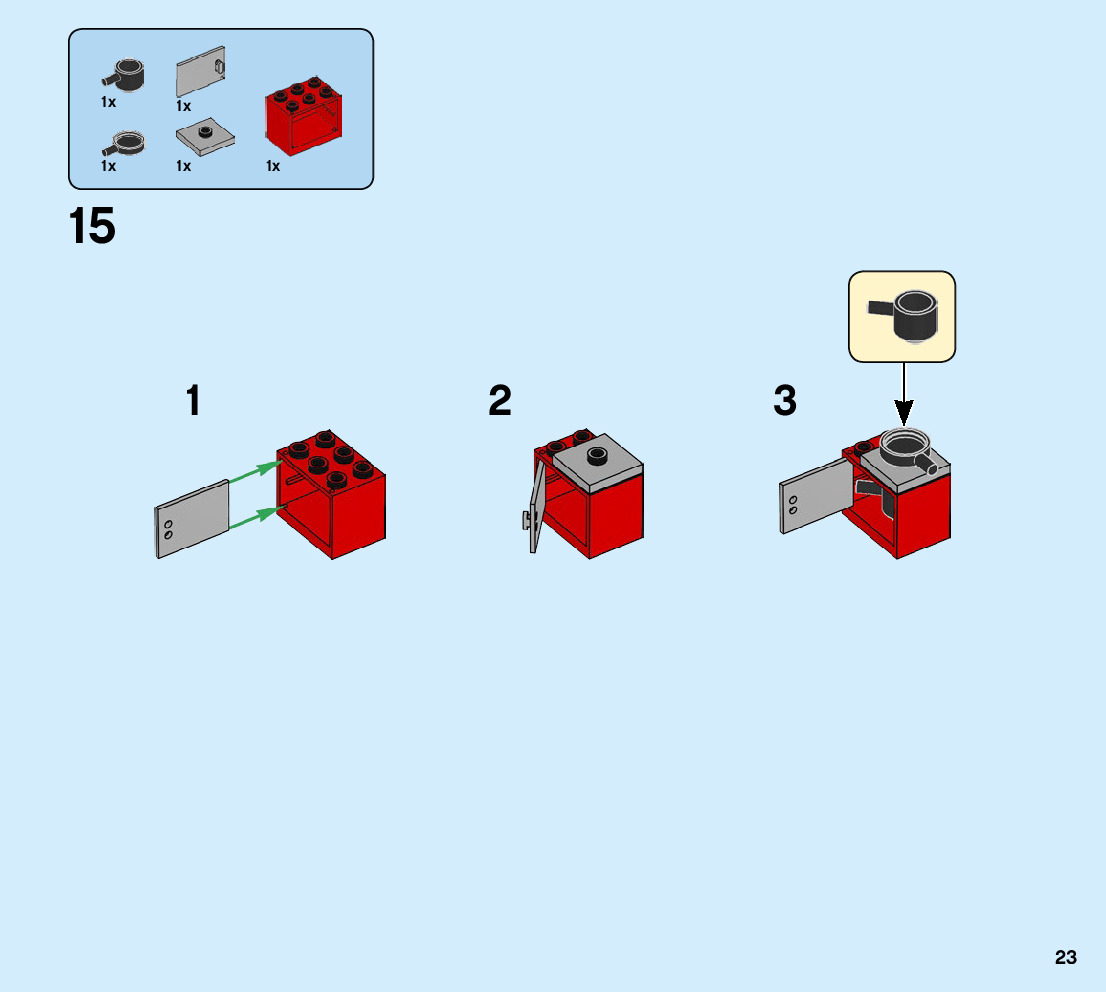 1x
1x
1x
1x
1x

15

1

2

3

23