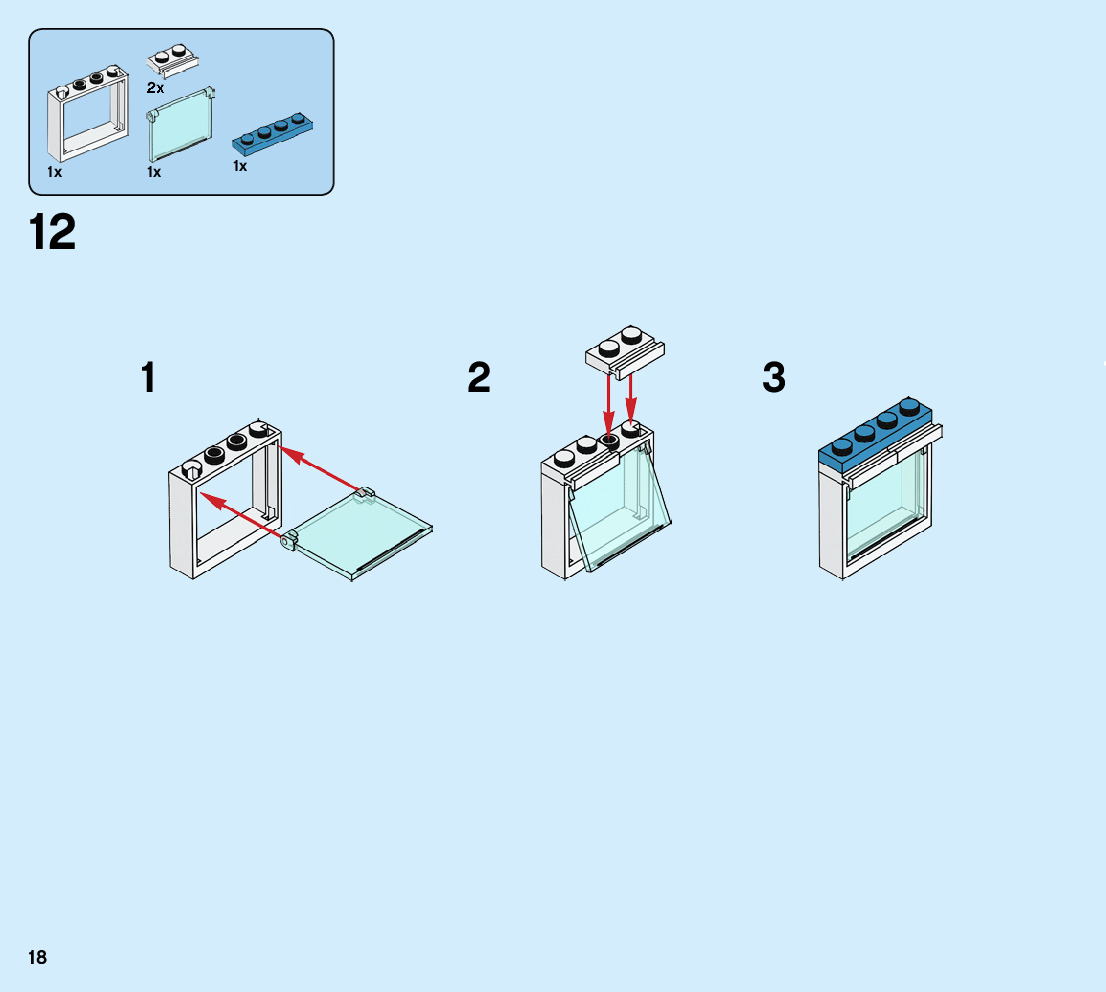 2x

1x

1x

1x

12

1

2

3

18