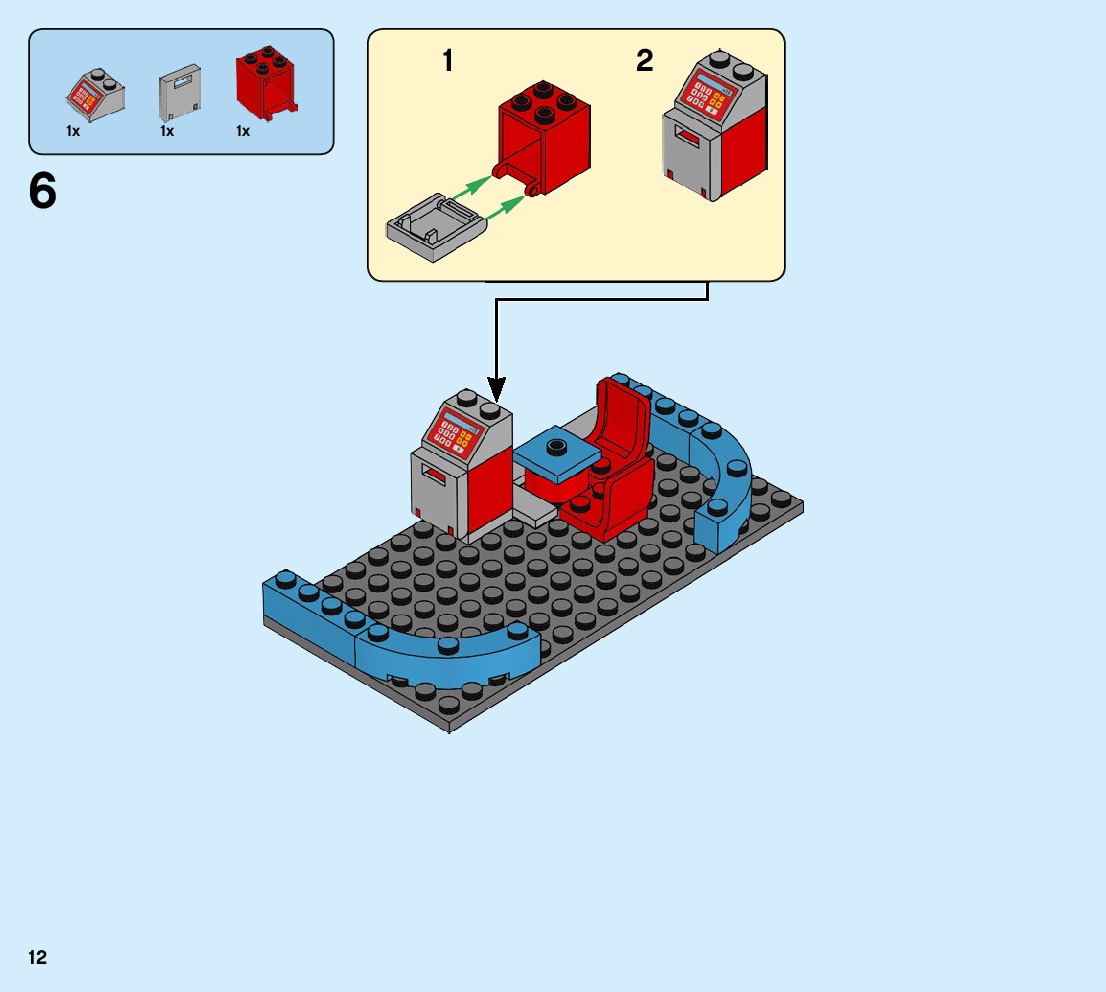 1x
1x
1x

6

1

2

12