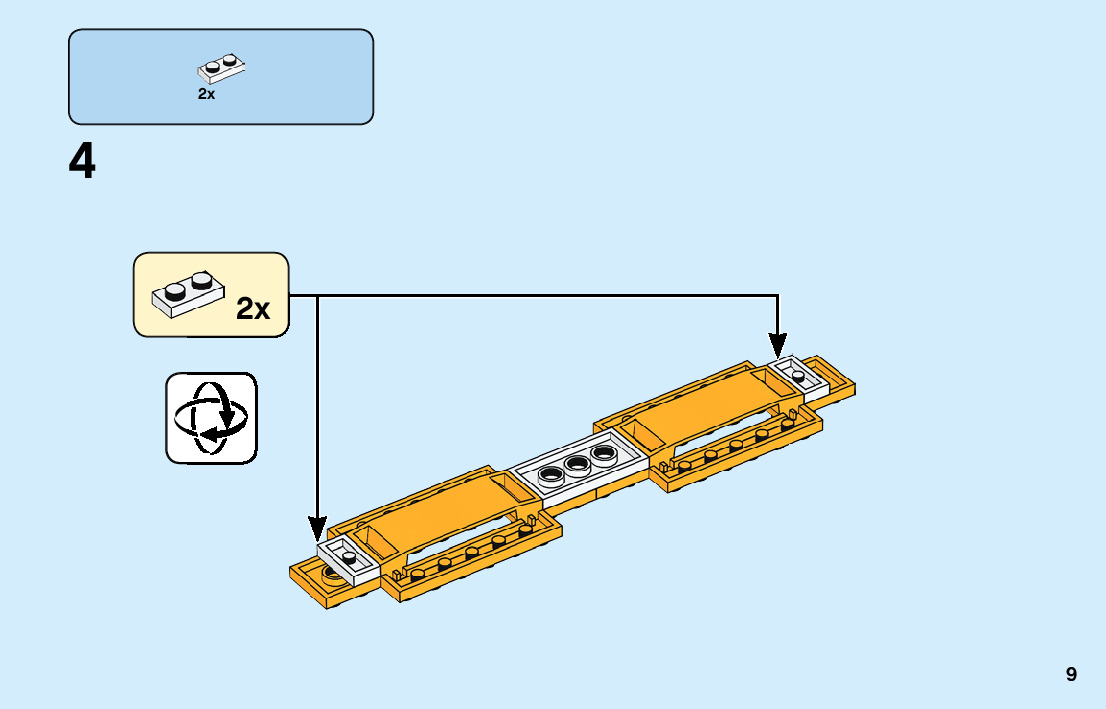 2x

4

2x

9