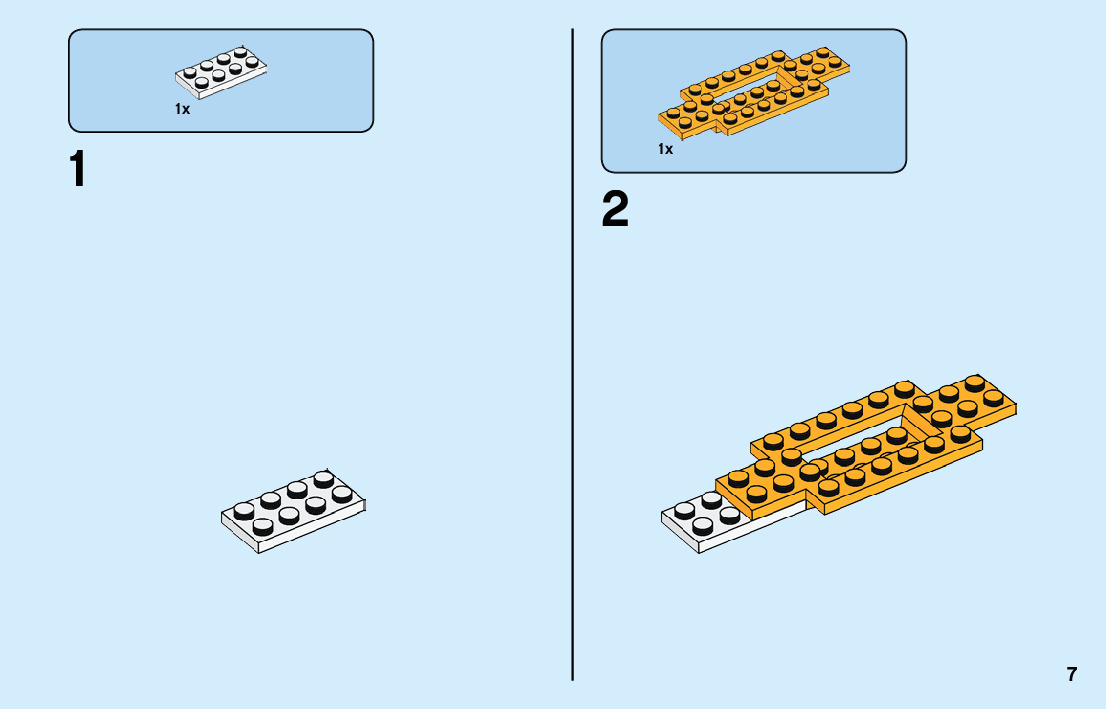 1x

1

1x

2

7