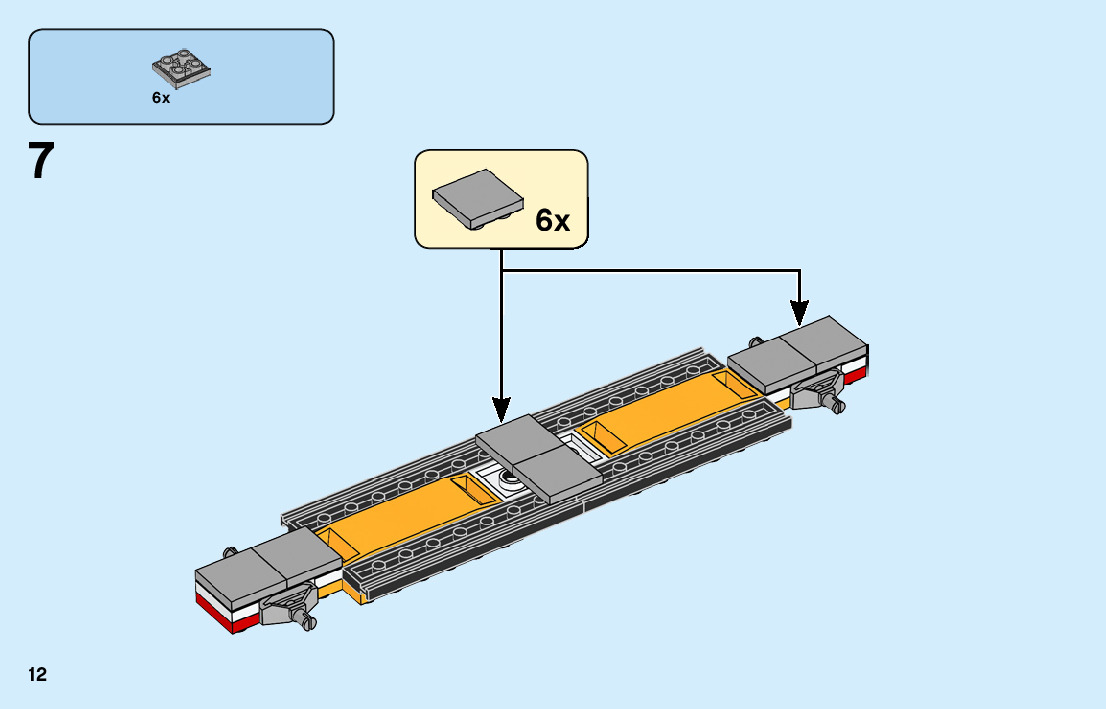 6x

7

6x

12