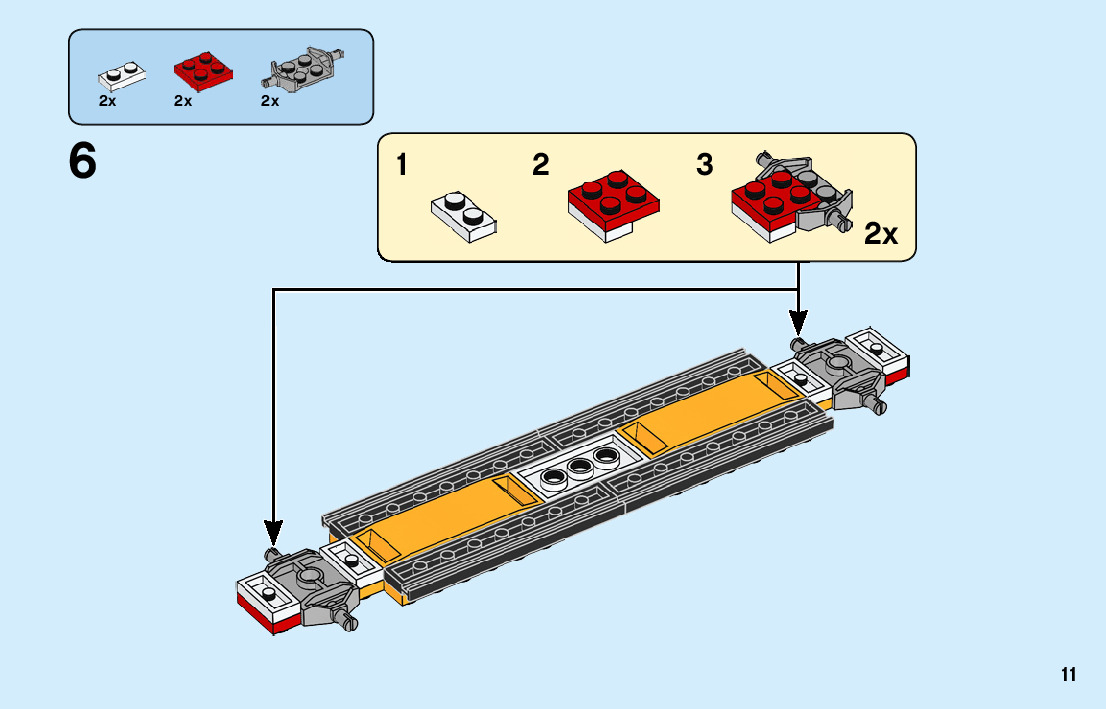 2x 2x 2x

6

1 2 3

2x

11