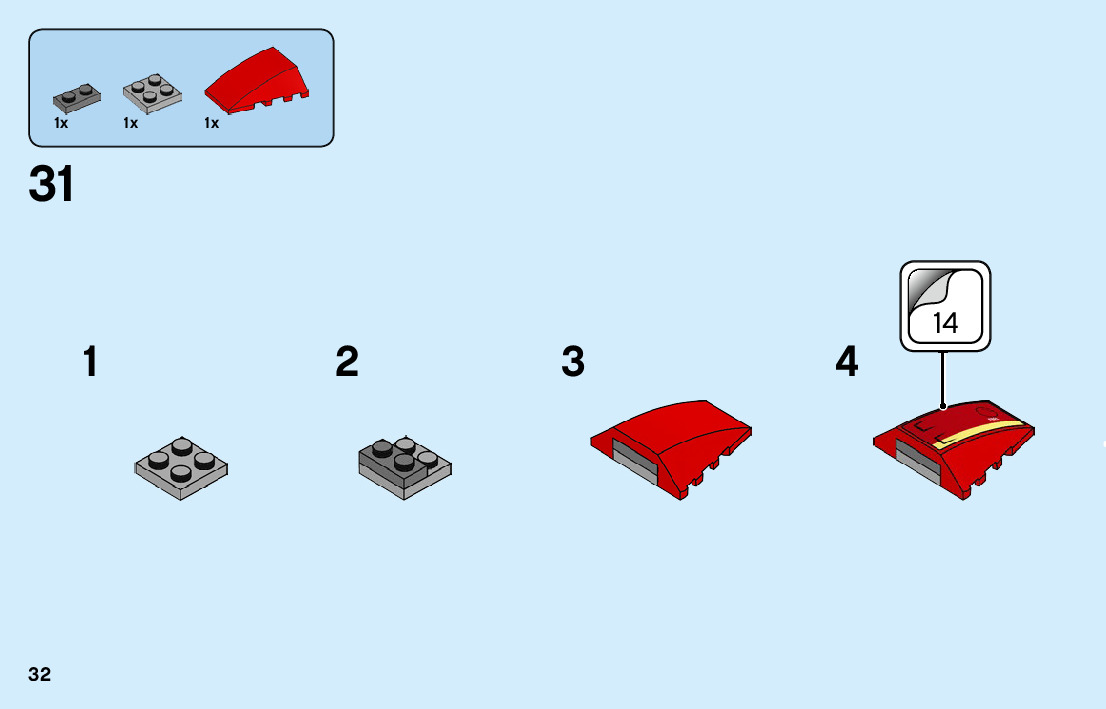 1x 1x 1x

31

1

2

3

4

14

32