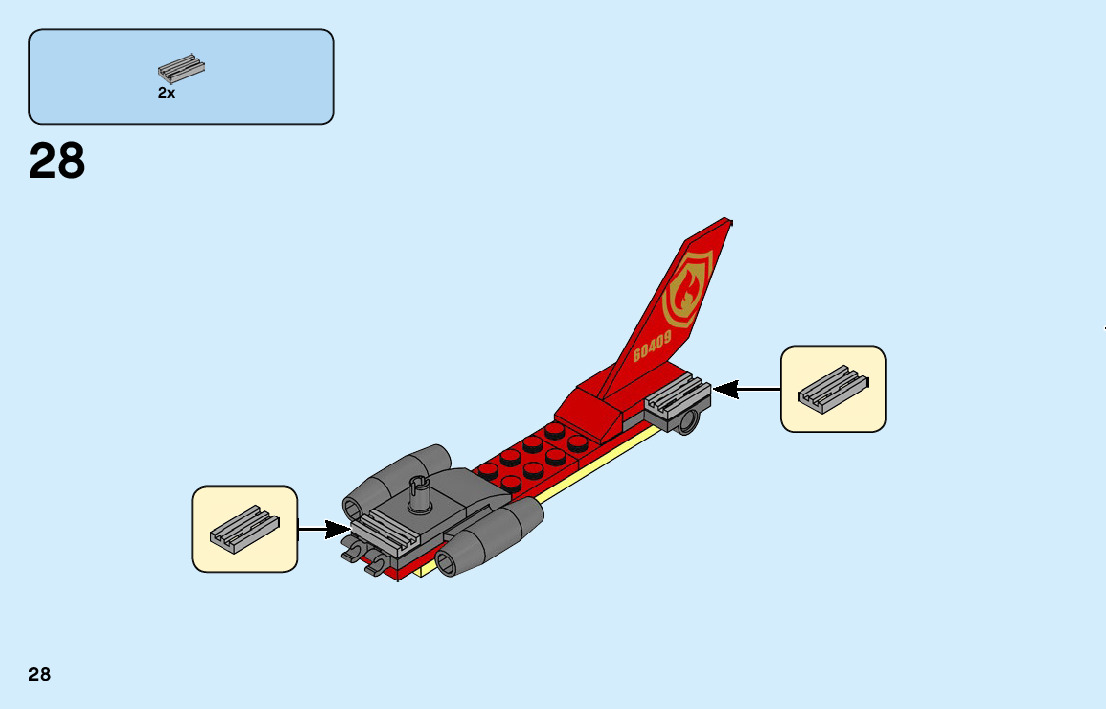 2x

28

60409

28