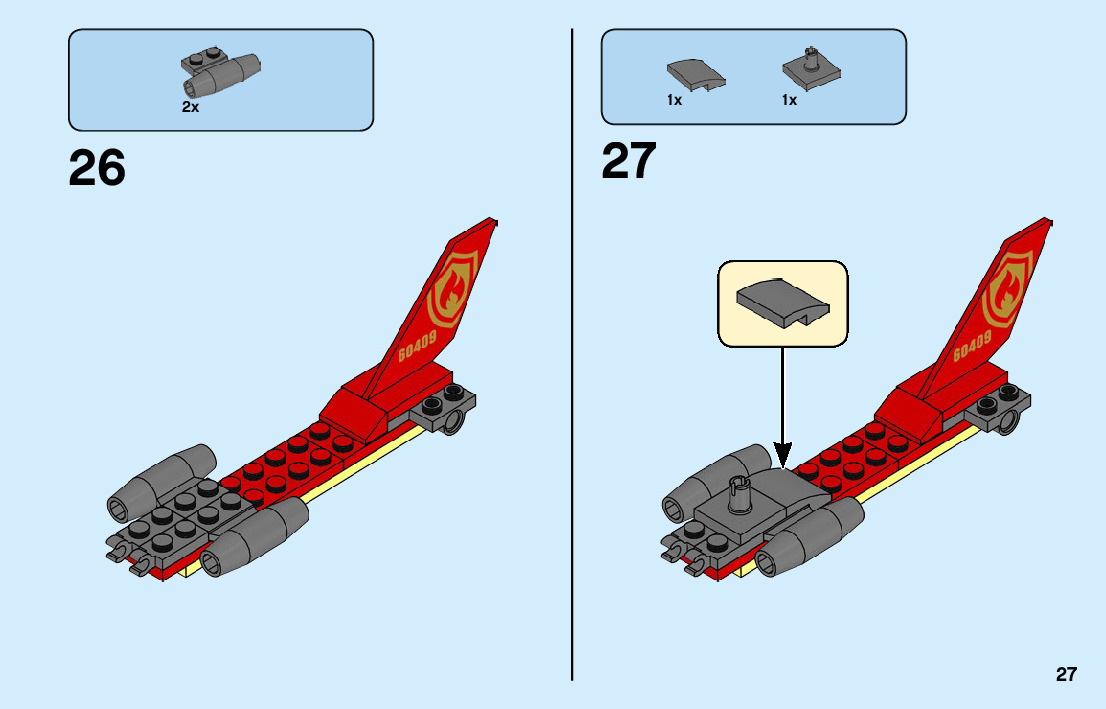 2x

26

60409

1x 1x

27

60409

27