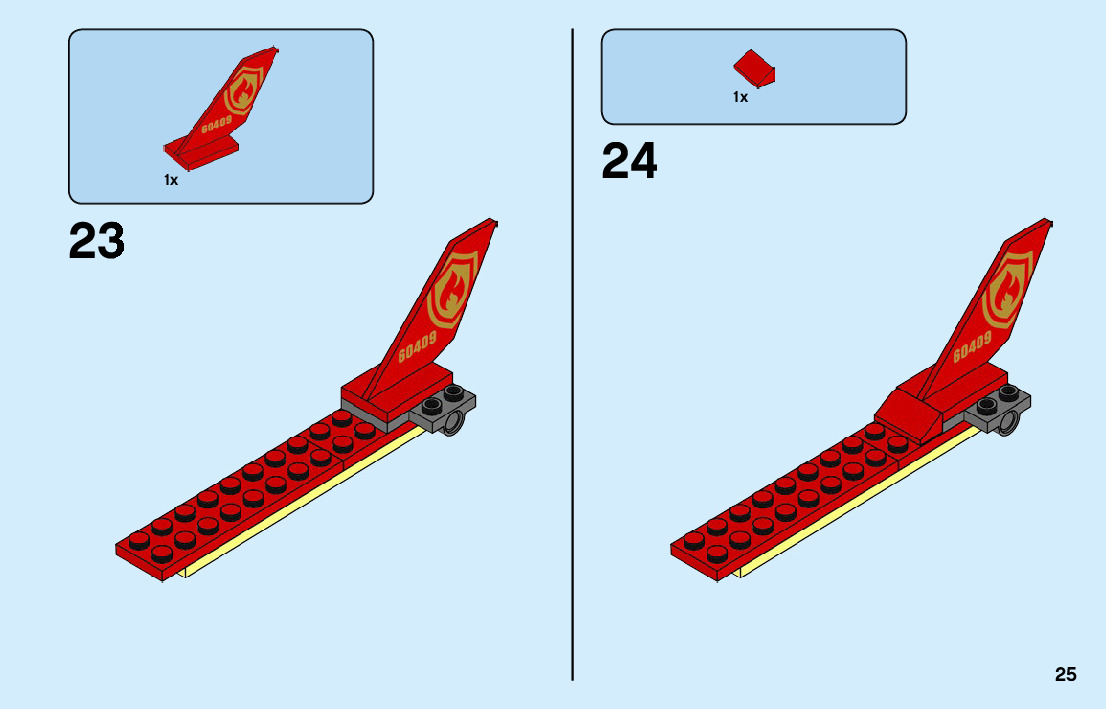 60409

1x

23

60409

1x

24

60409

25