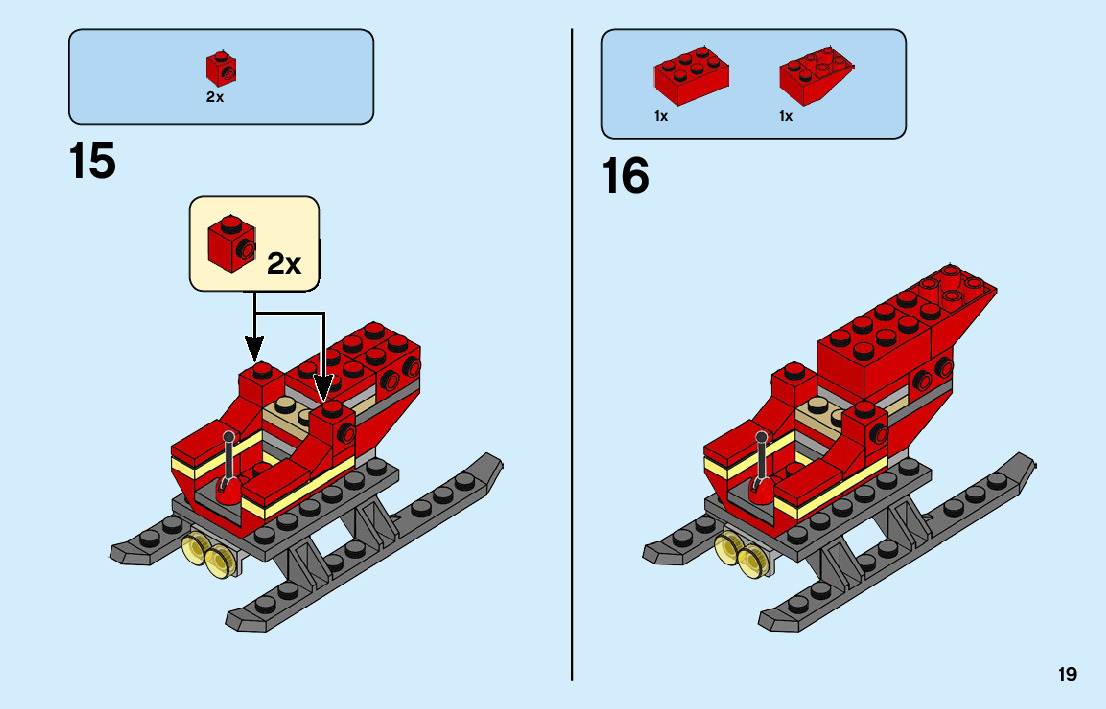 2x

15

2x

1x
1x

16

19