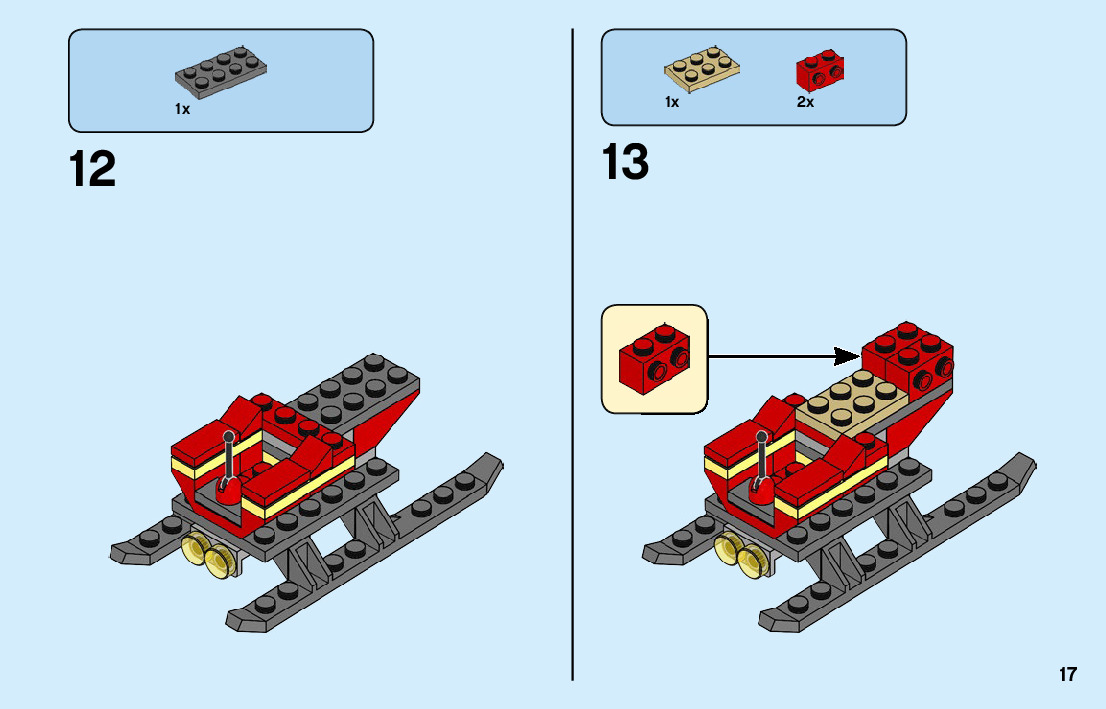 1x

12

1x 2x

13

17