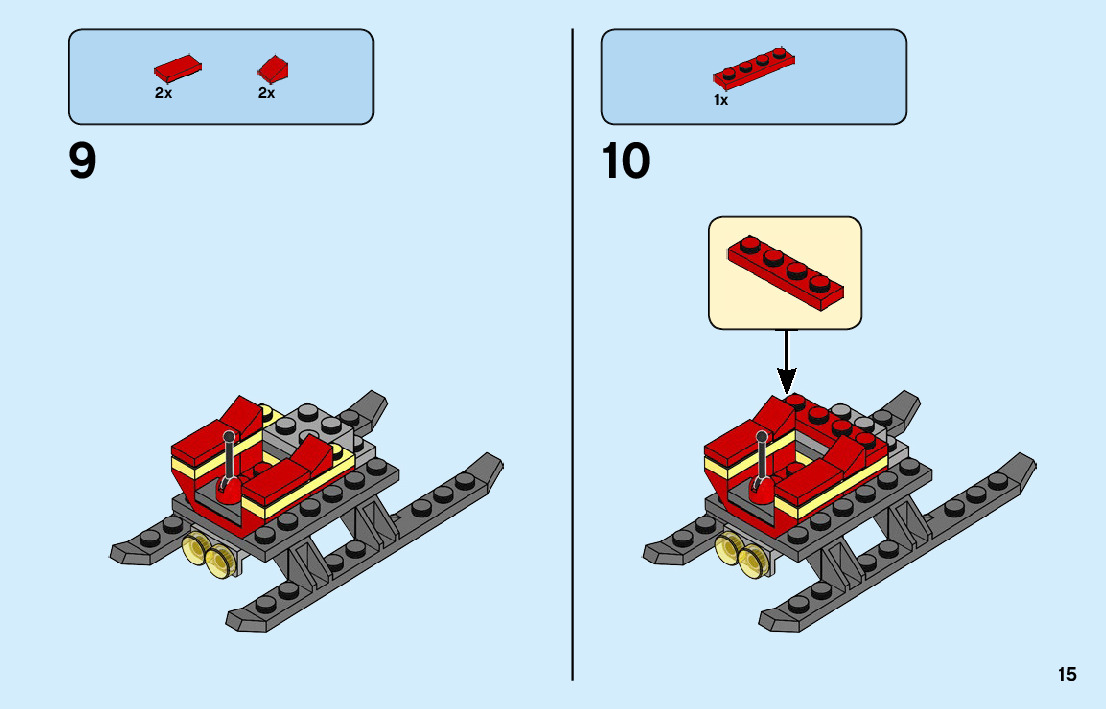 2x 2x

9

1x

10

15