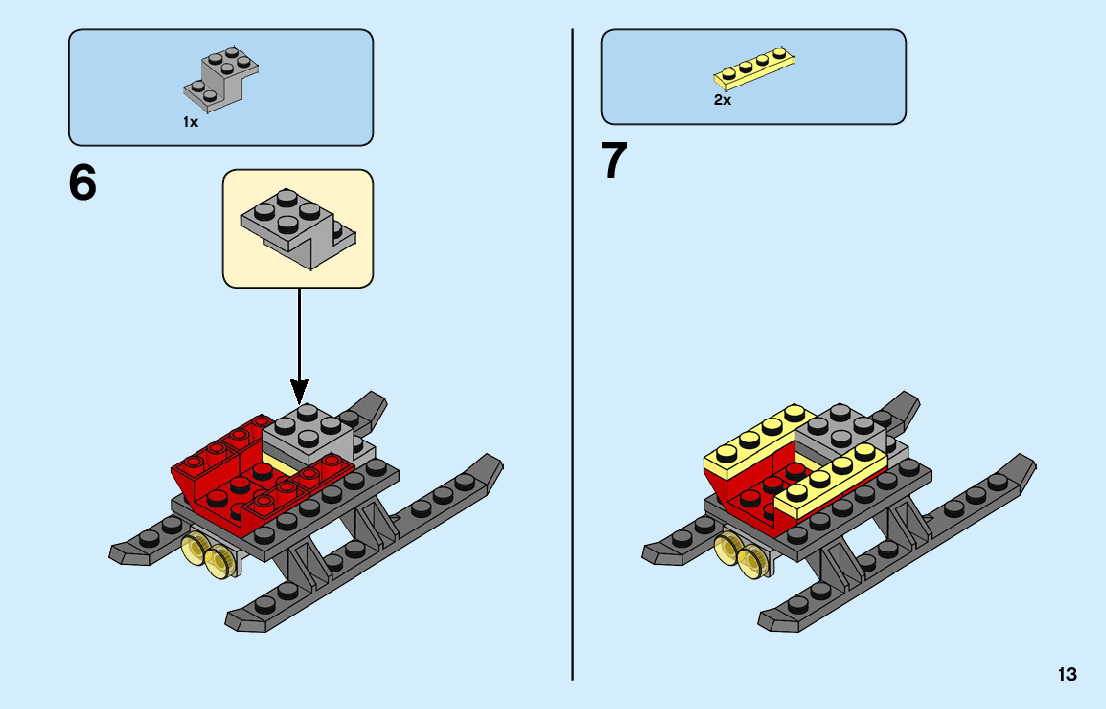 1x

6

2x

7

13