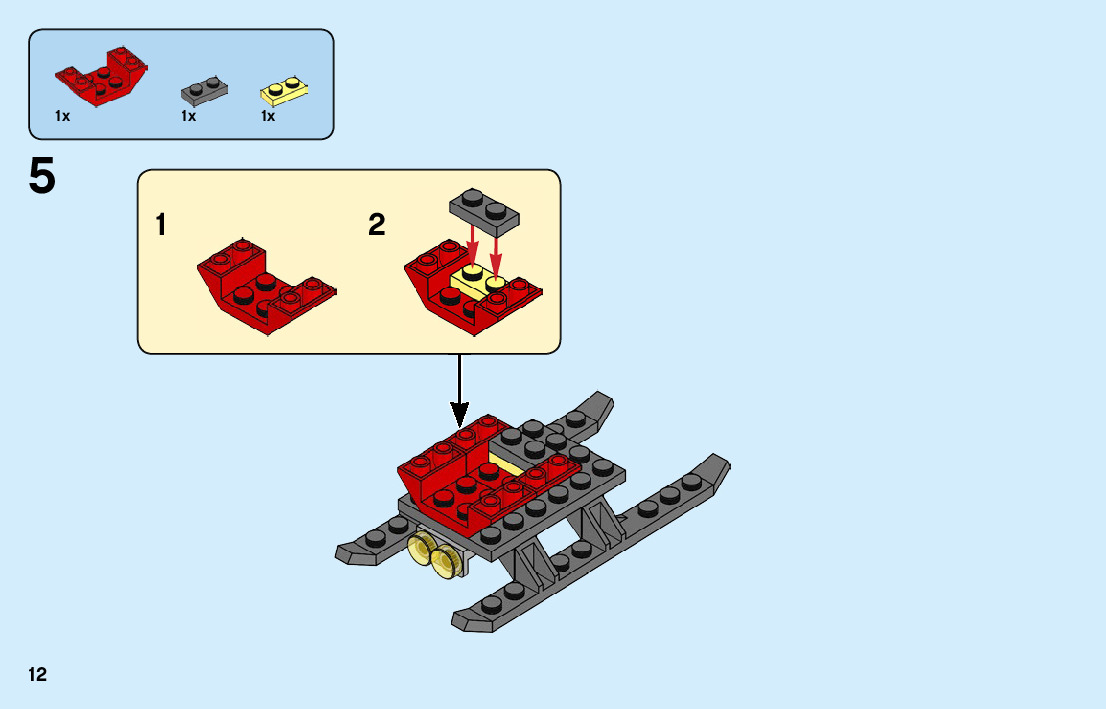 1x 1x 1x

5

1

2

12