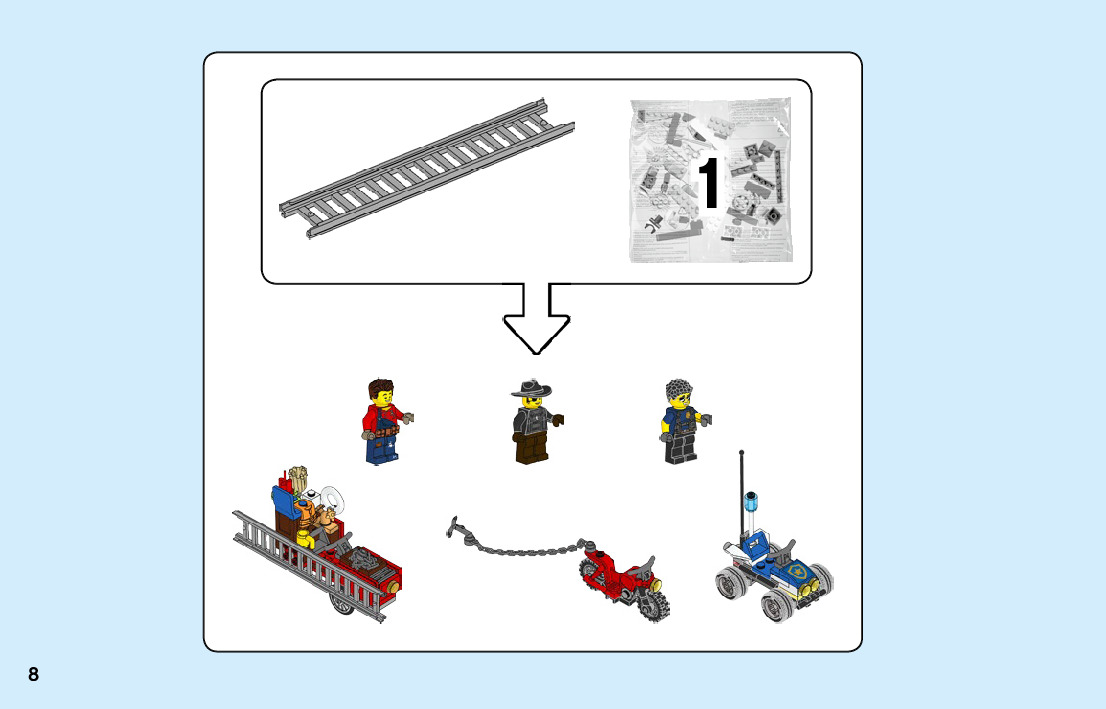 1

8