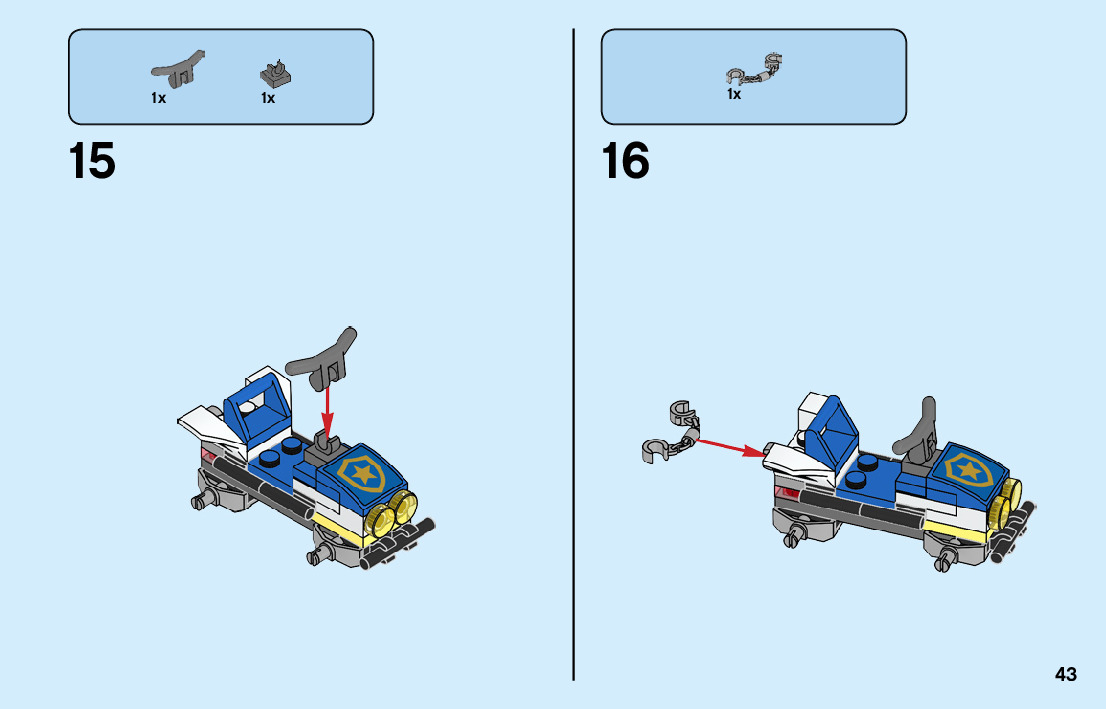 1x 1x

15

1x

16

43