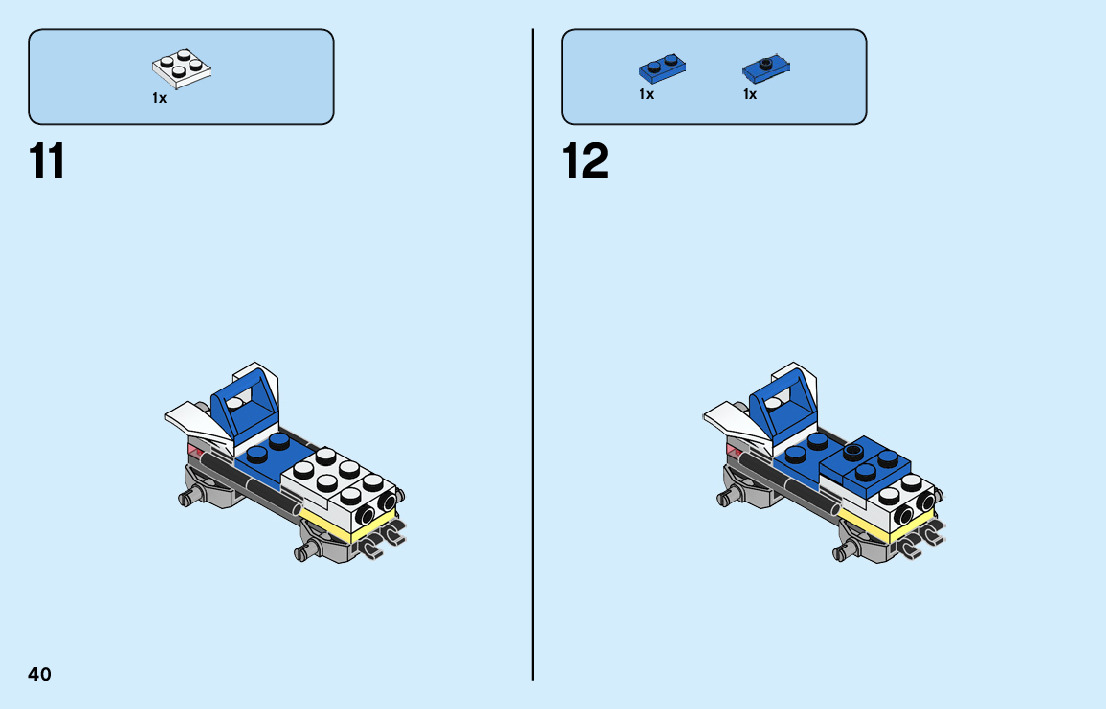 1x

11

1x

1x

12

40