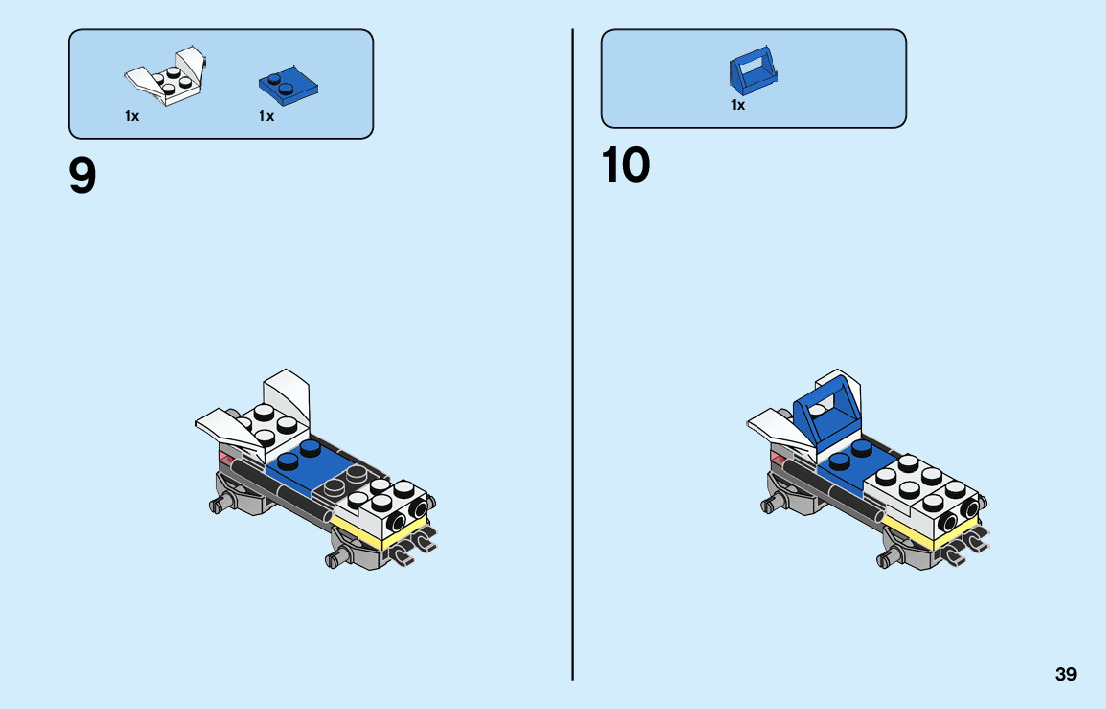 1x 1x

9

1x

10

39