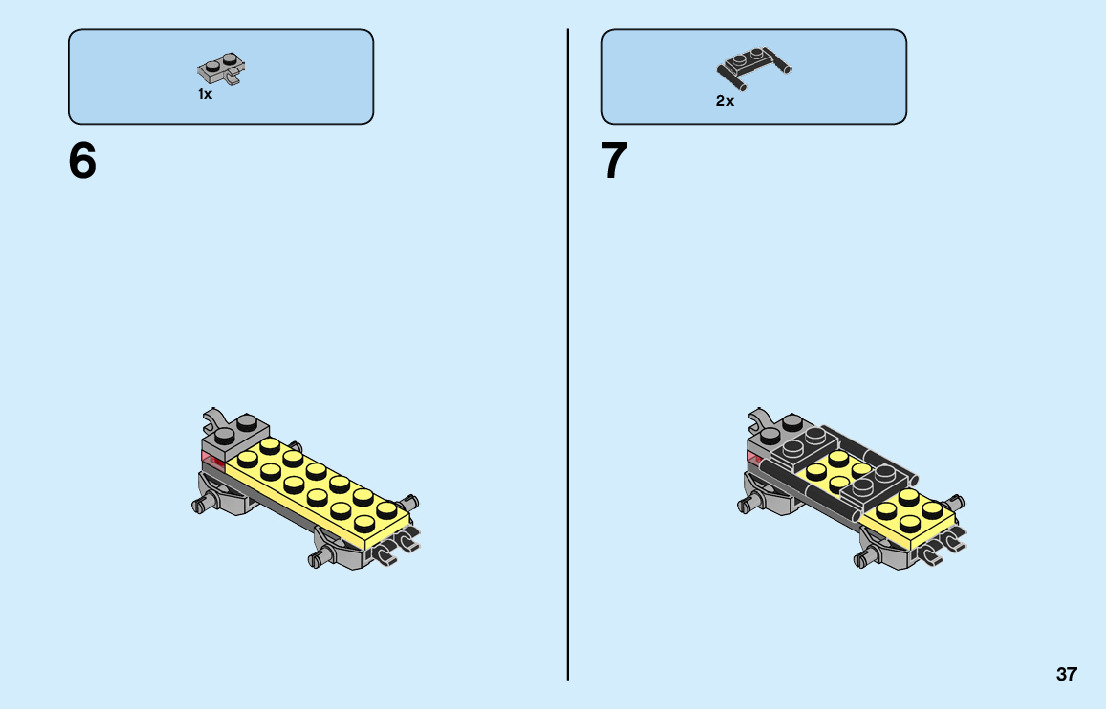 1x

6

2x

7

37