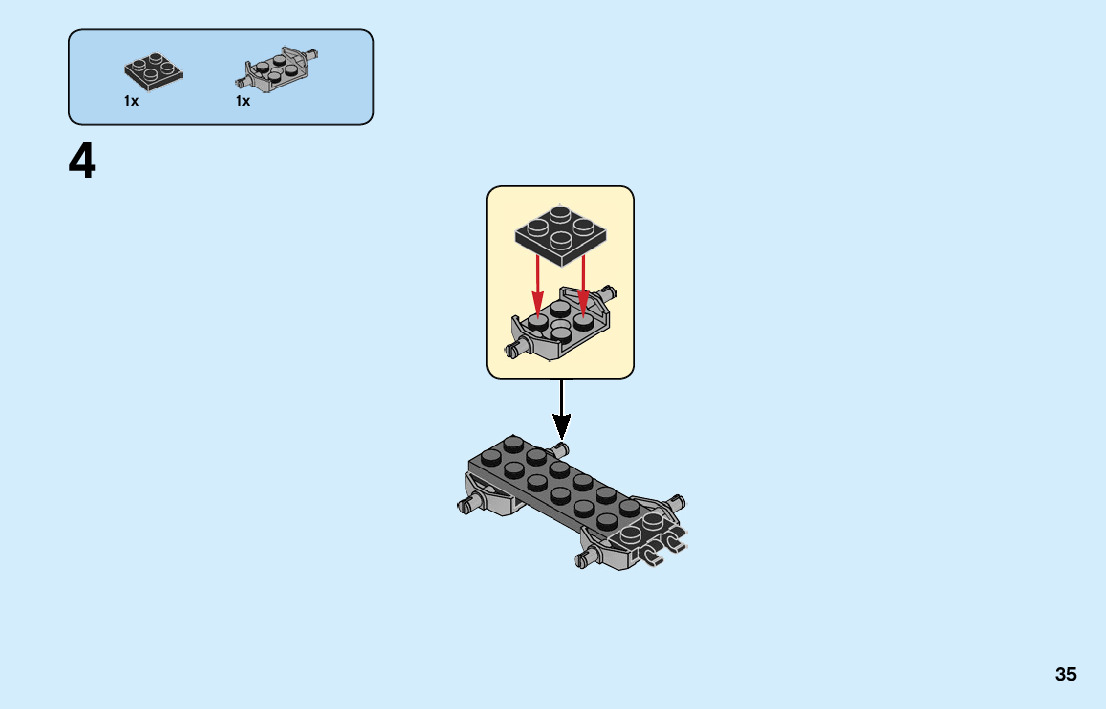 1x 1x

4

35