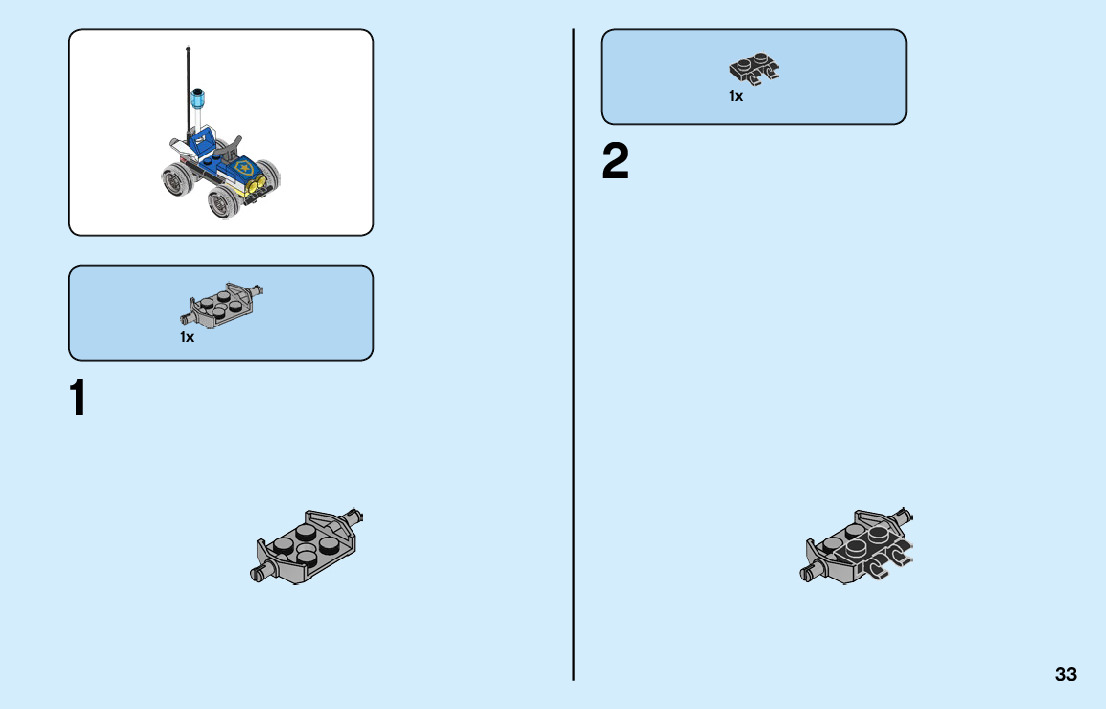 1x

1

1x

2

33