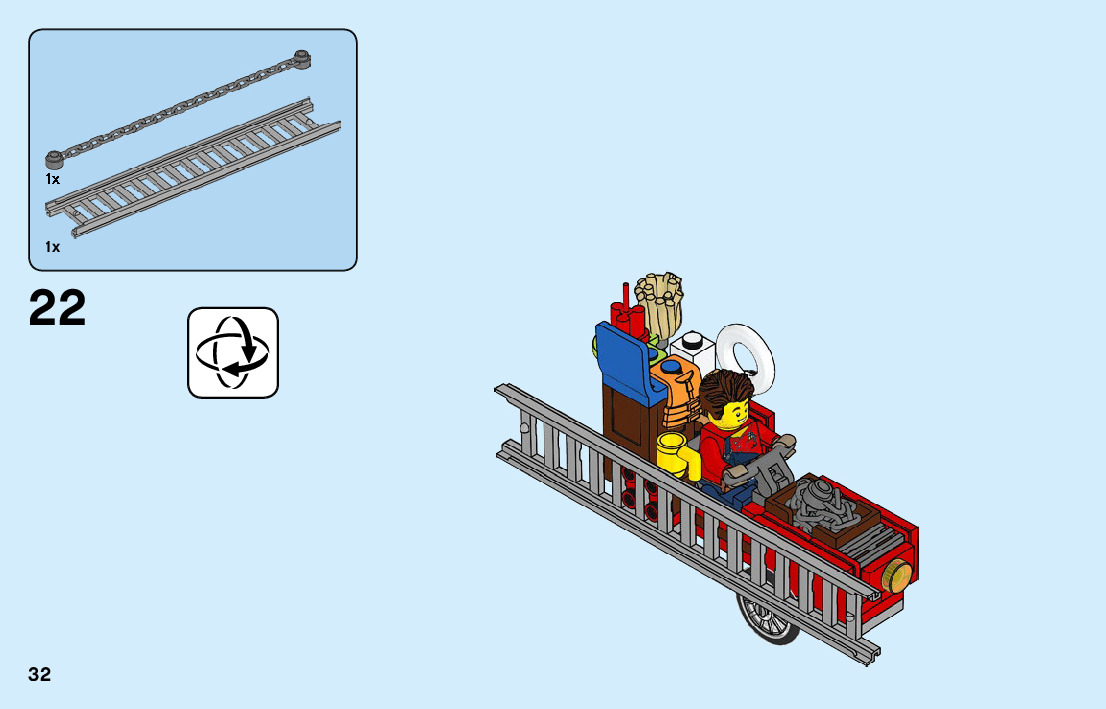 1x

1x

22

32