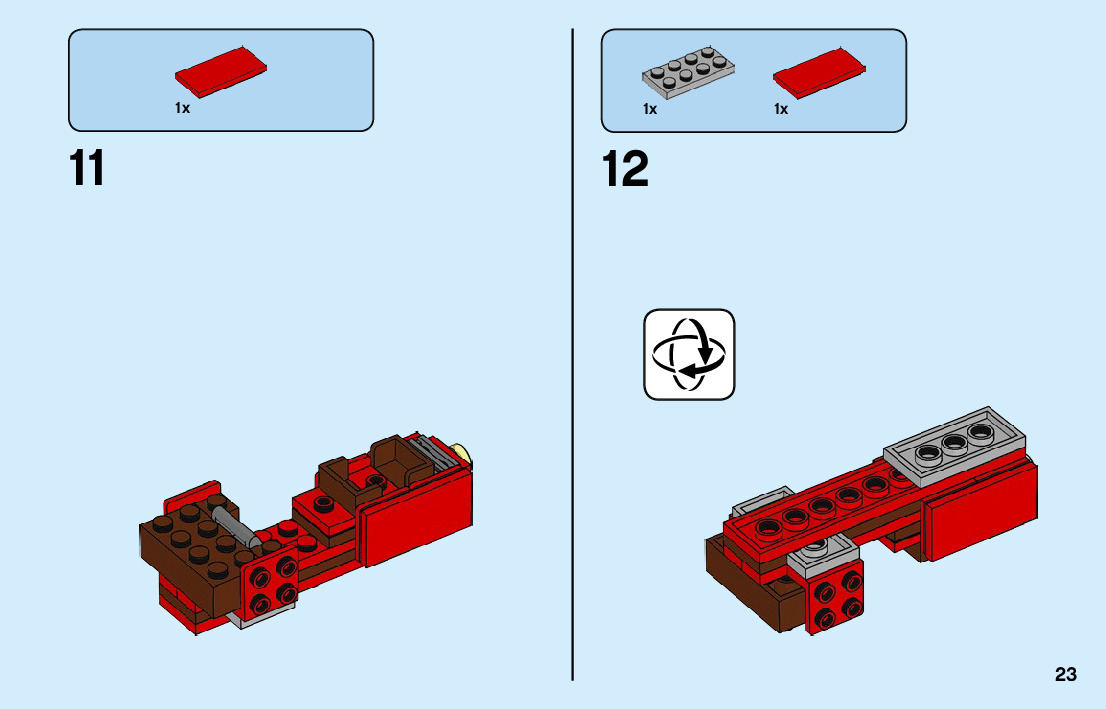 1x

11

1x

1x

12

23