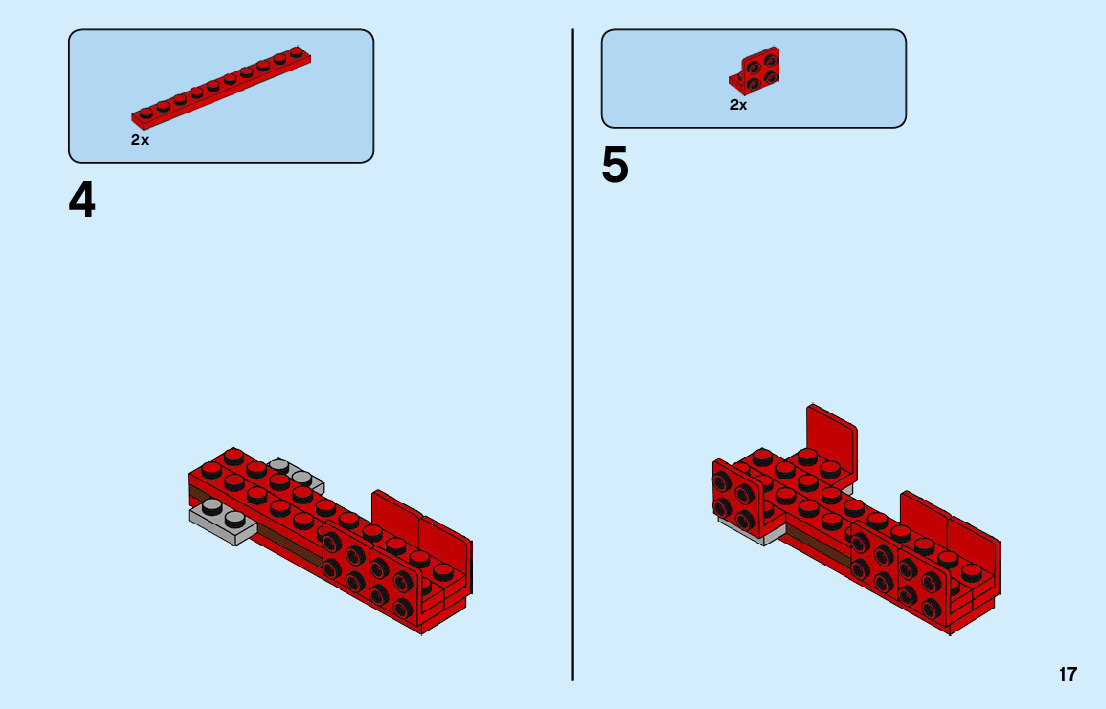 2x

4

2x

5

17