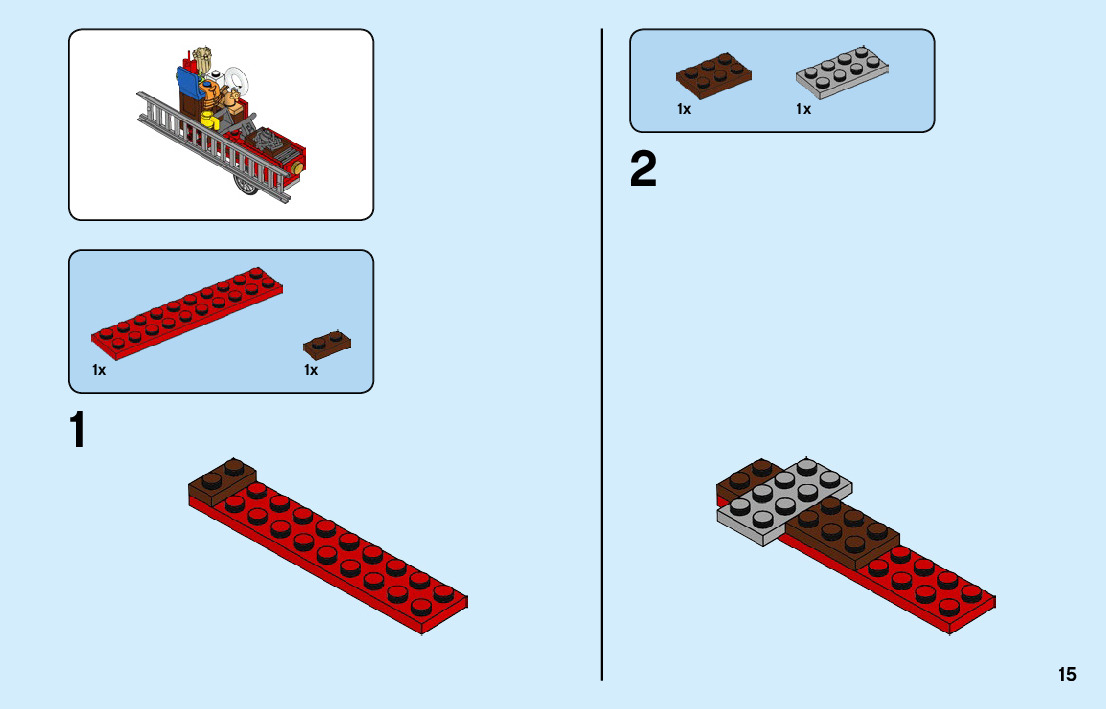 1x
1x

1

1x
1x

2

15