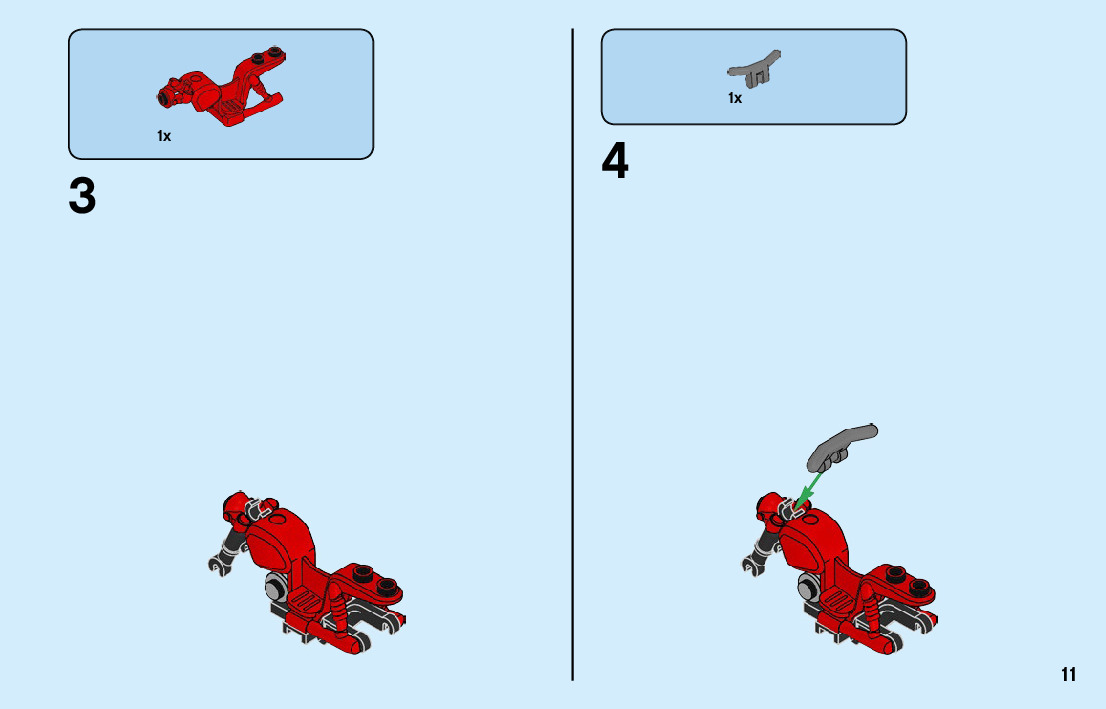 1x

3

1x

4

11