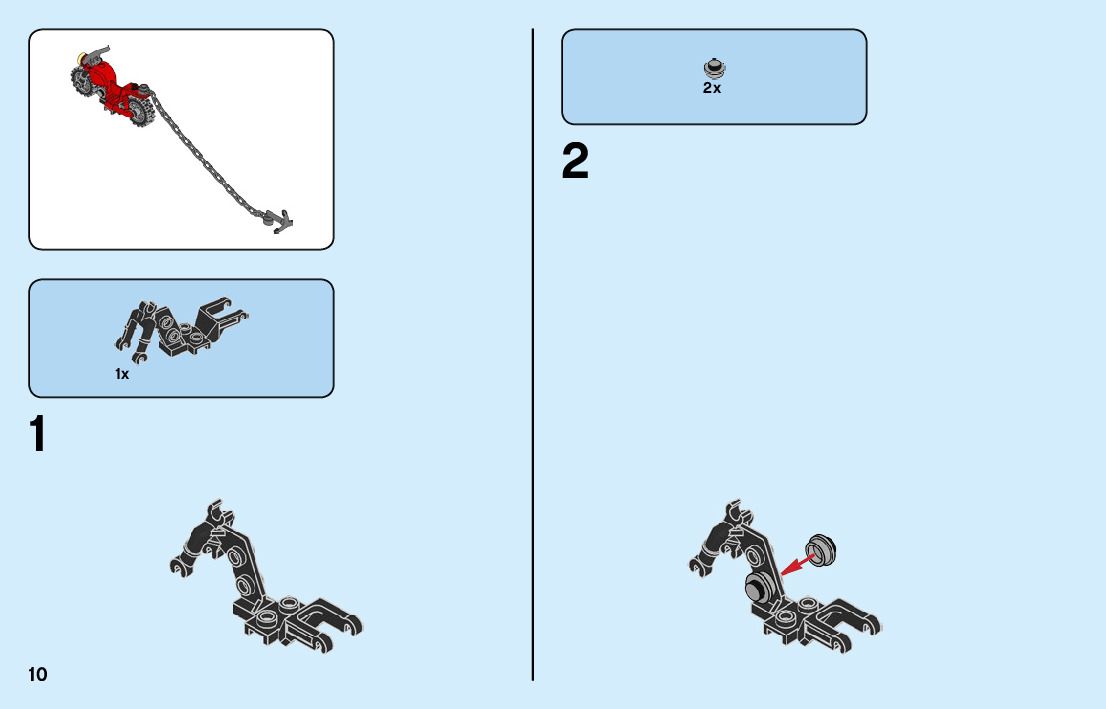 1x

1

10

2x

2