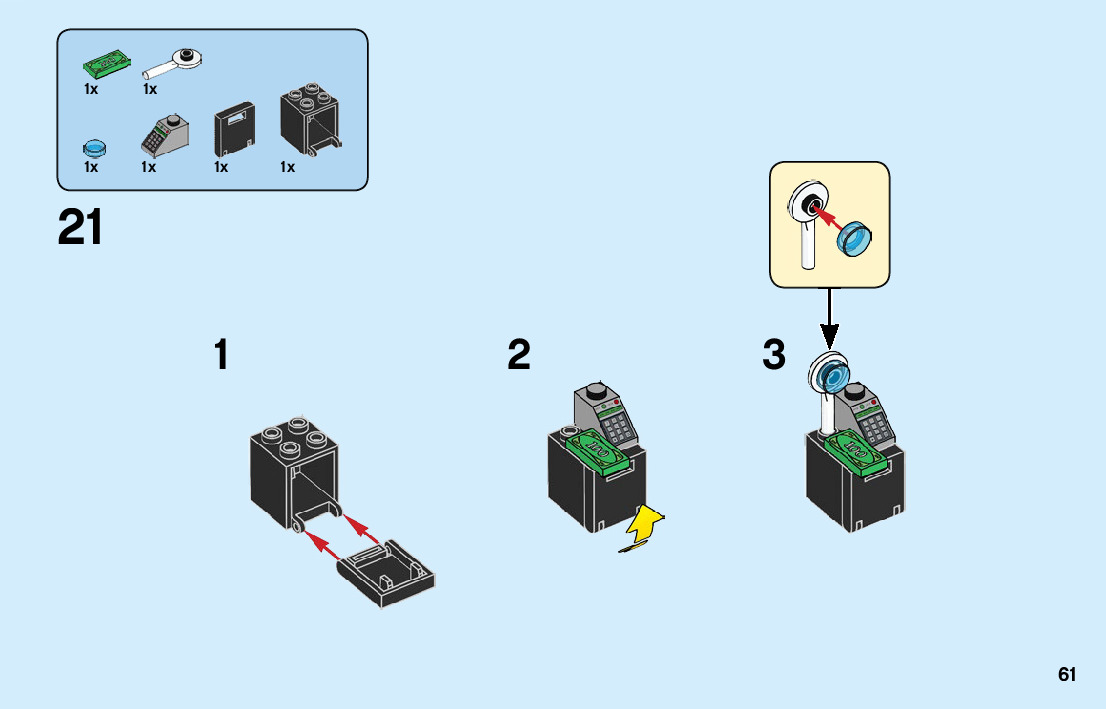 1x 1x

1x 1x 1x 1x

21

1

2

3

61