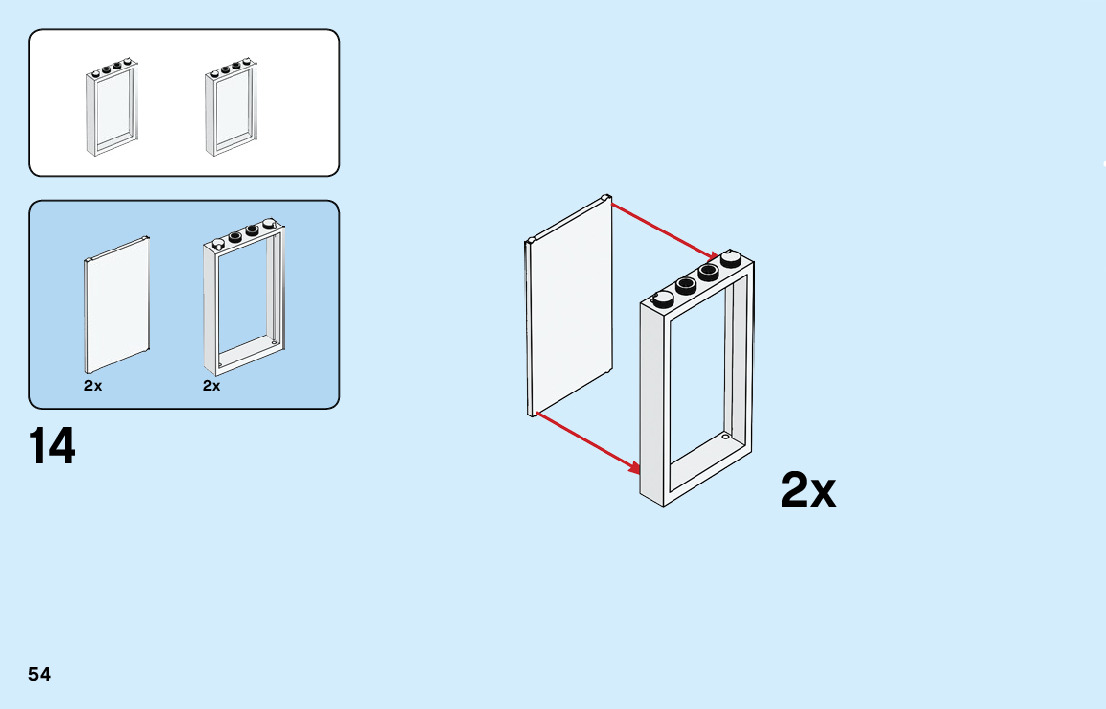 2x
2x

14

2x

54