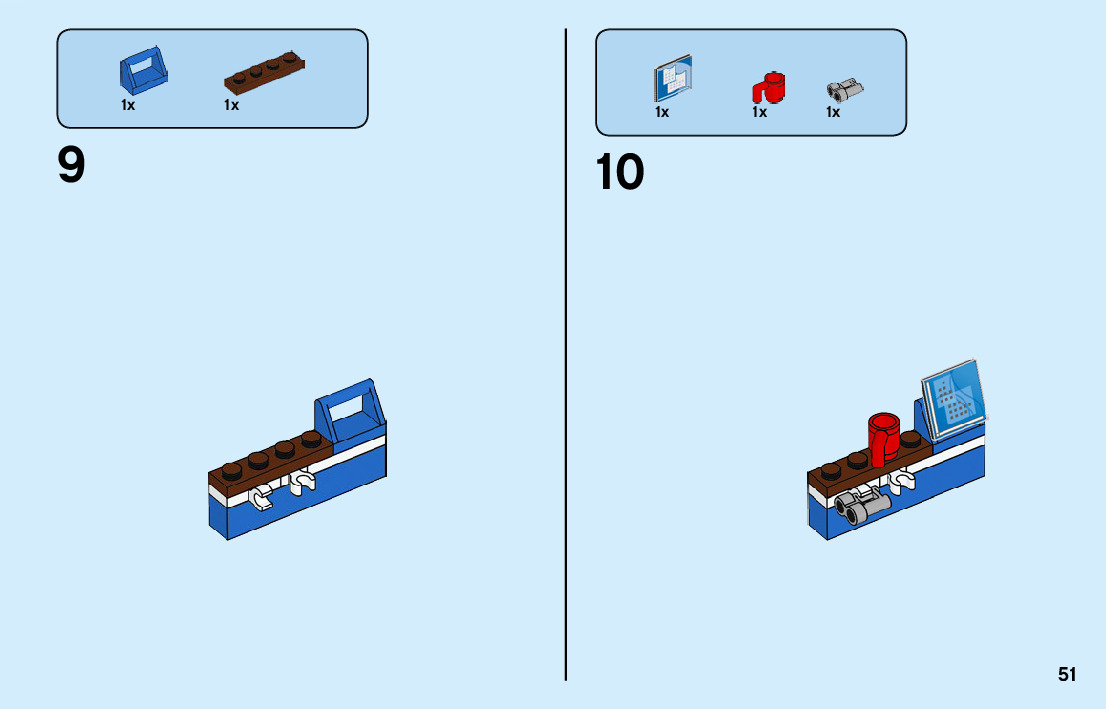 1x 1x

9

1x 1x 1x

10

51