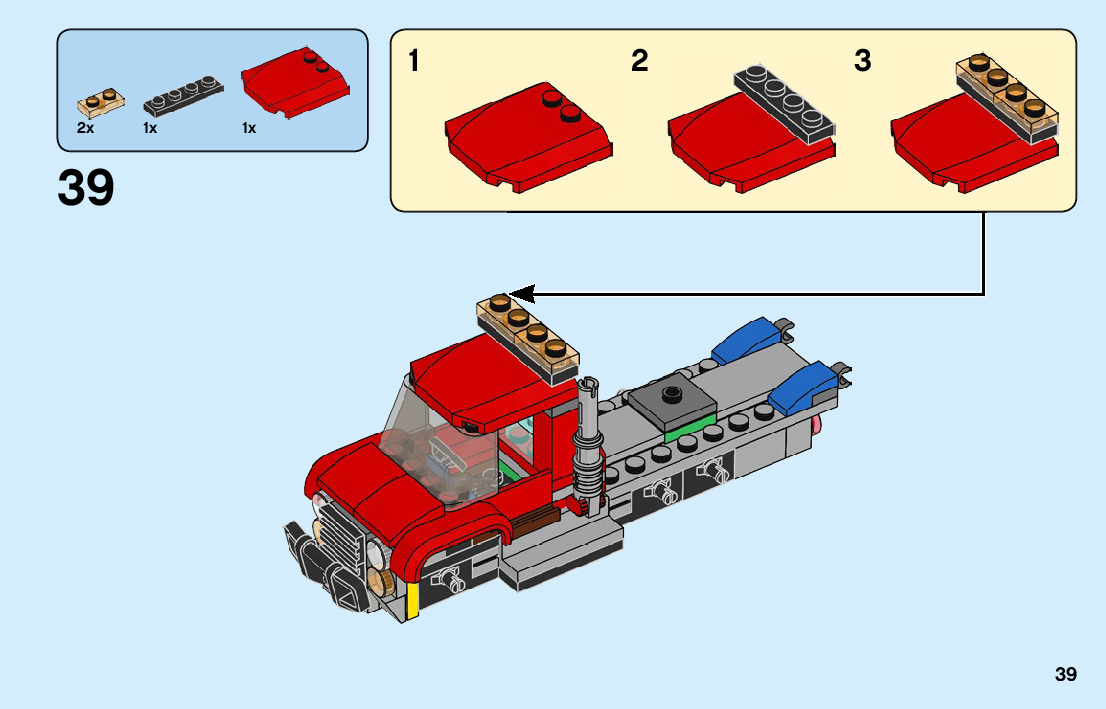 2x 1x 1x

39

1 2 3

39