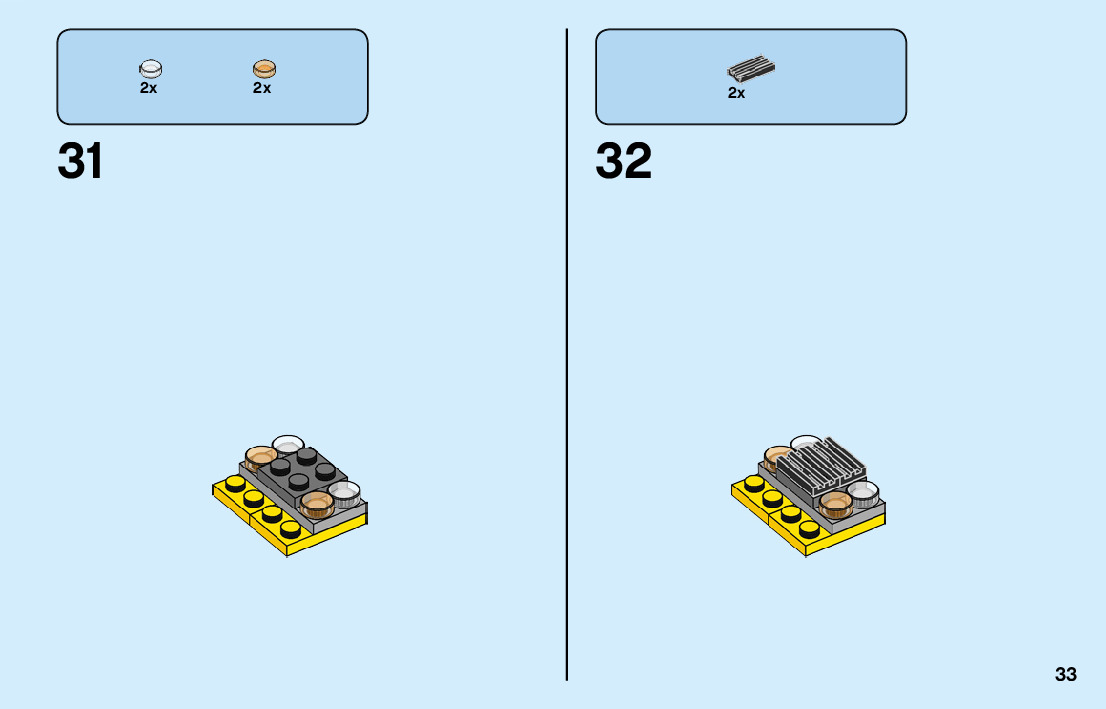 2x 2x

31

2x

32

33