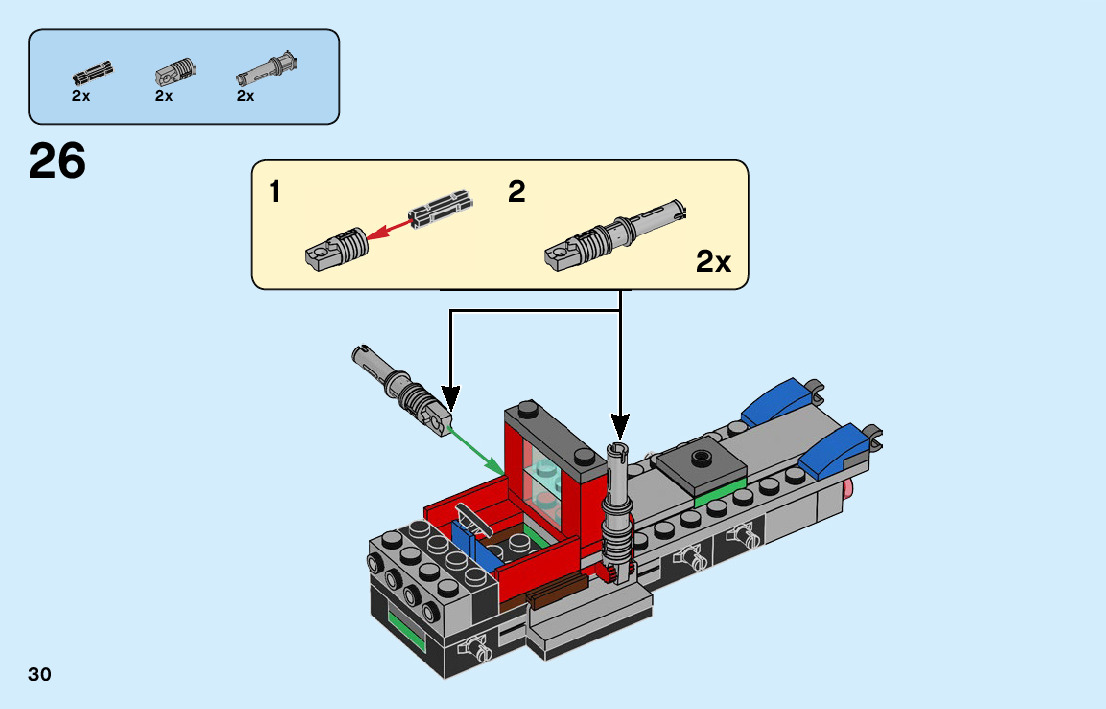 2x 2x 2x

26

1 2

2x

30