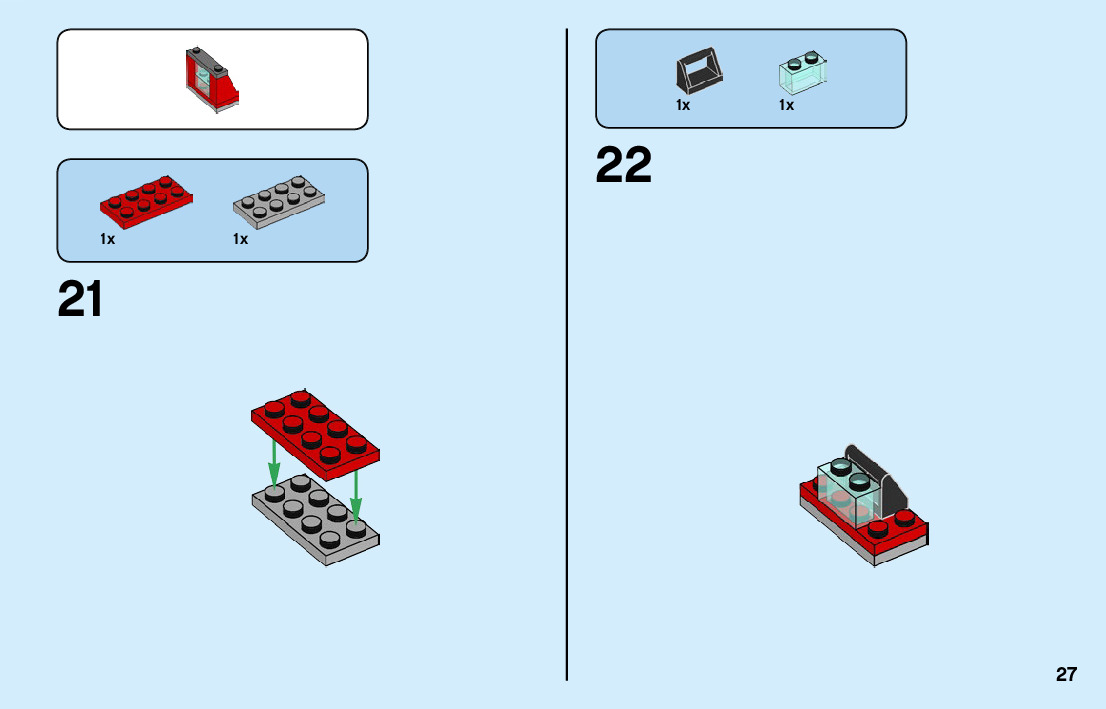 1x
1x

21

1x
1x

22

27