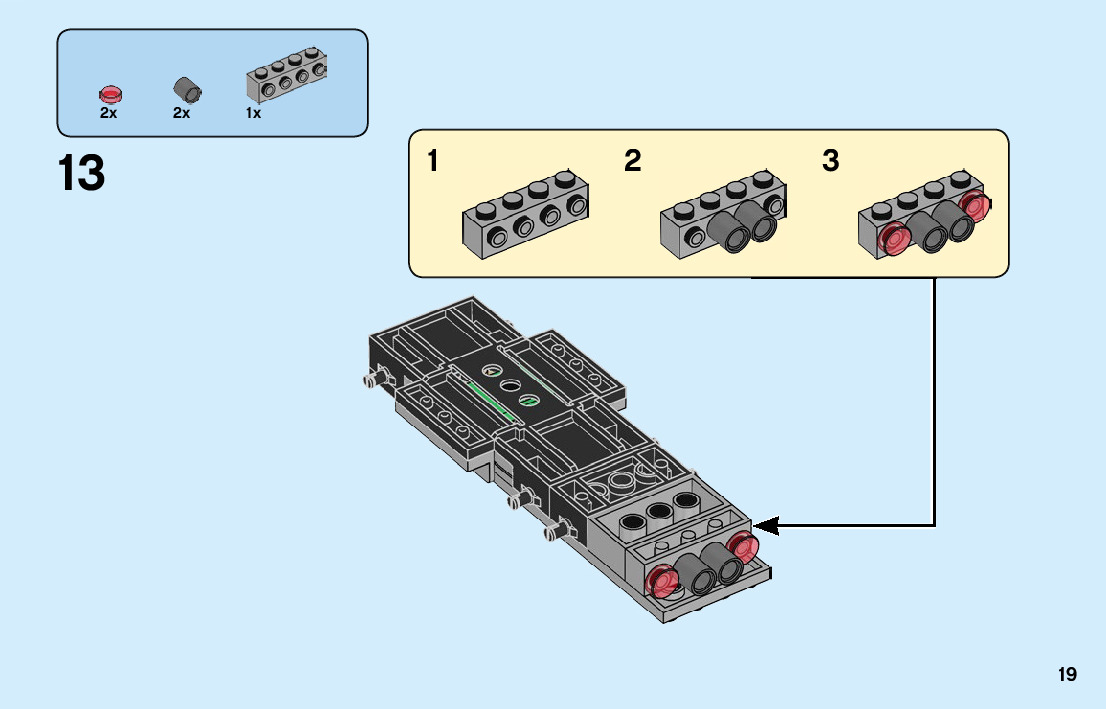 2x 2x 1x

13

1

2

3

19