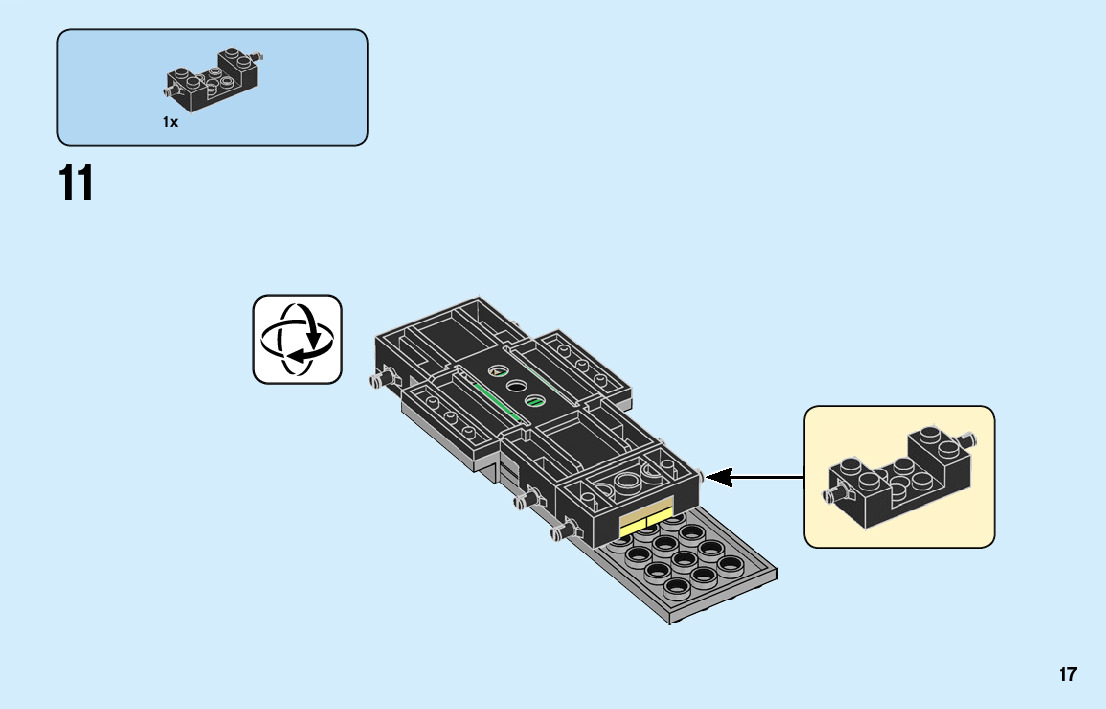 1x

11

17