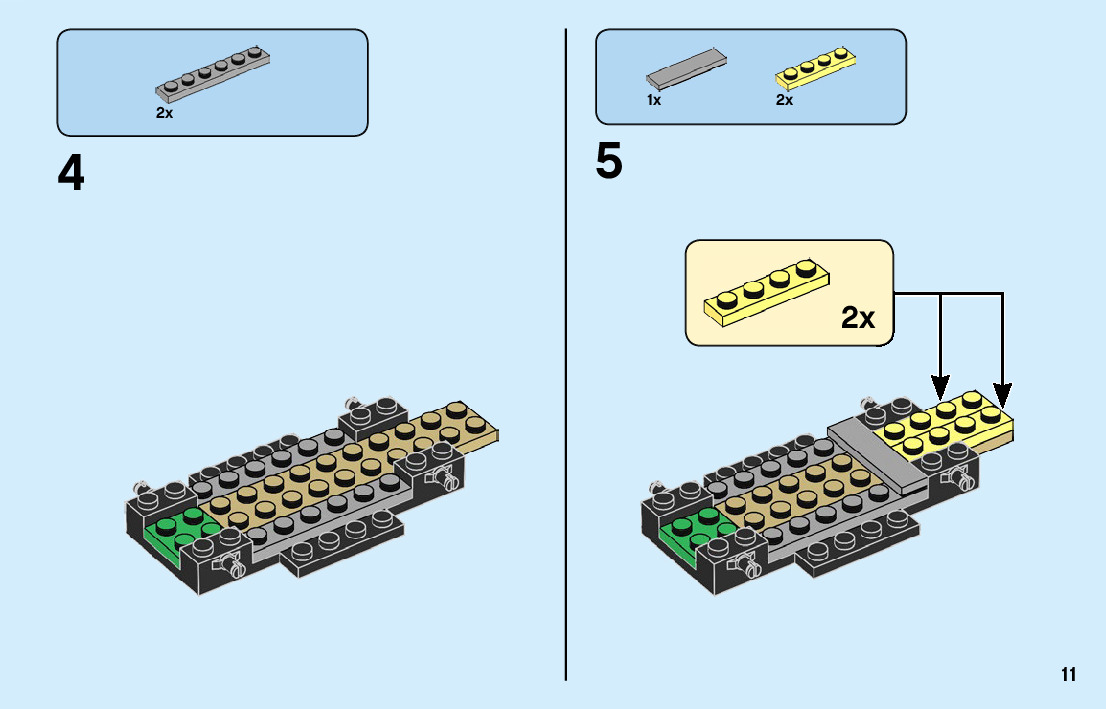 2x

4

1x 2x

5

2x

11