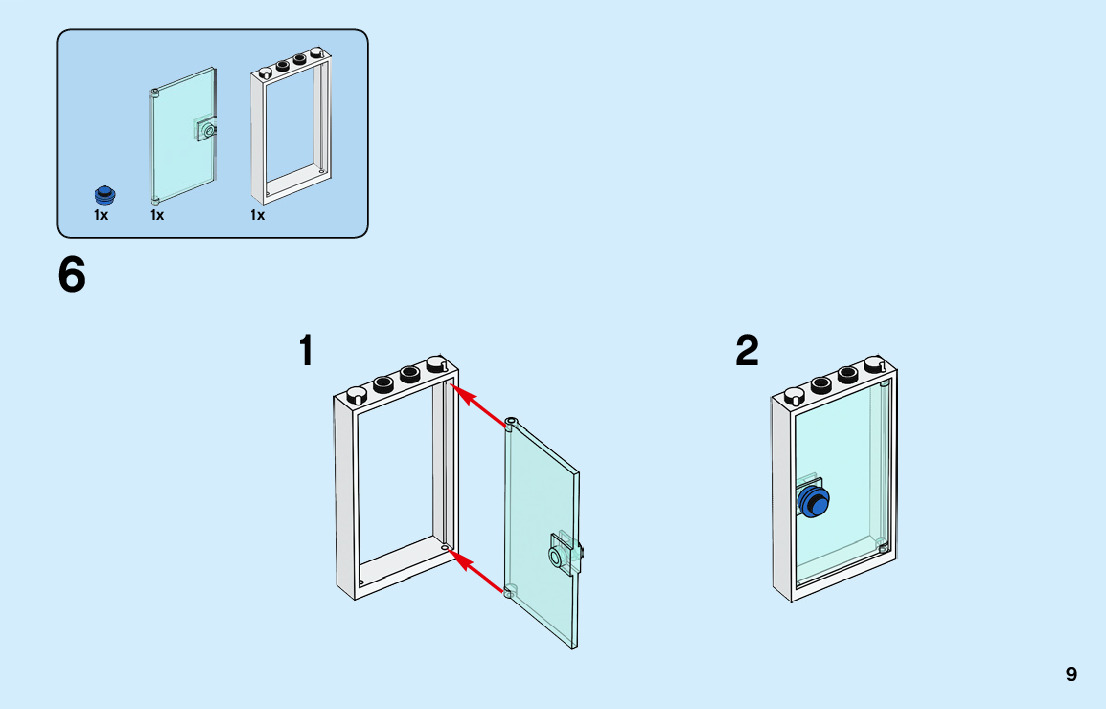 1x 1x 1x

6

1

2

9