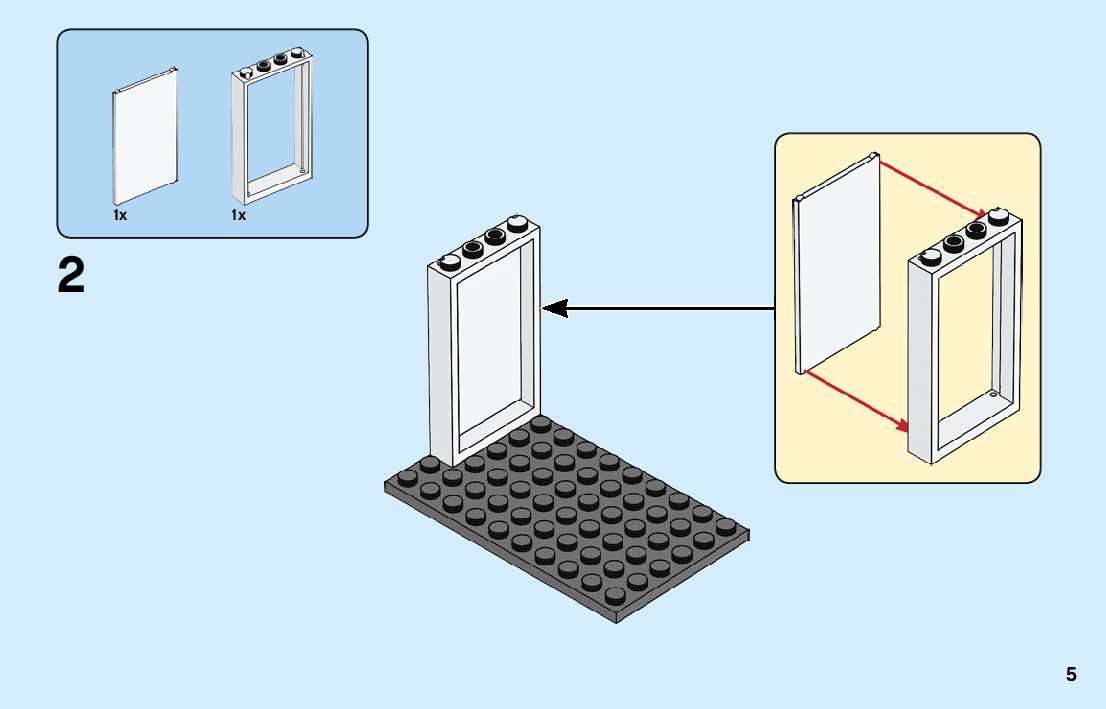 1x
1x

2

5